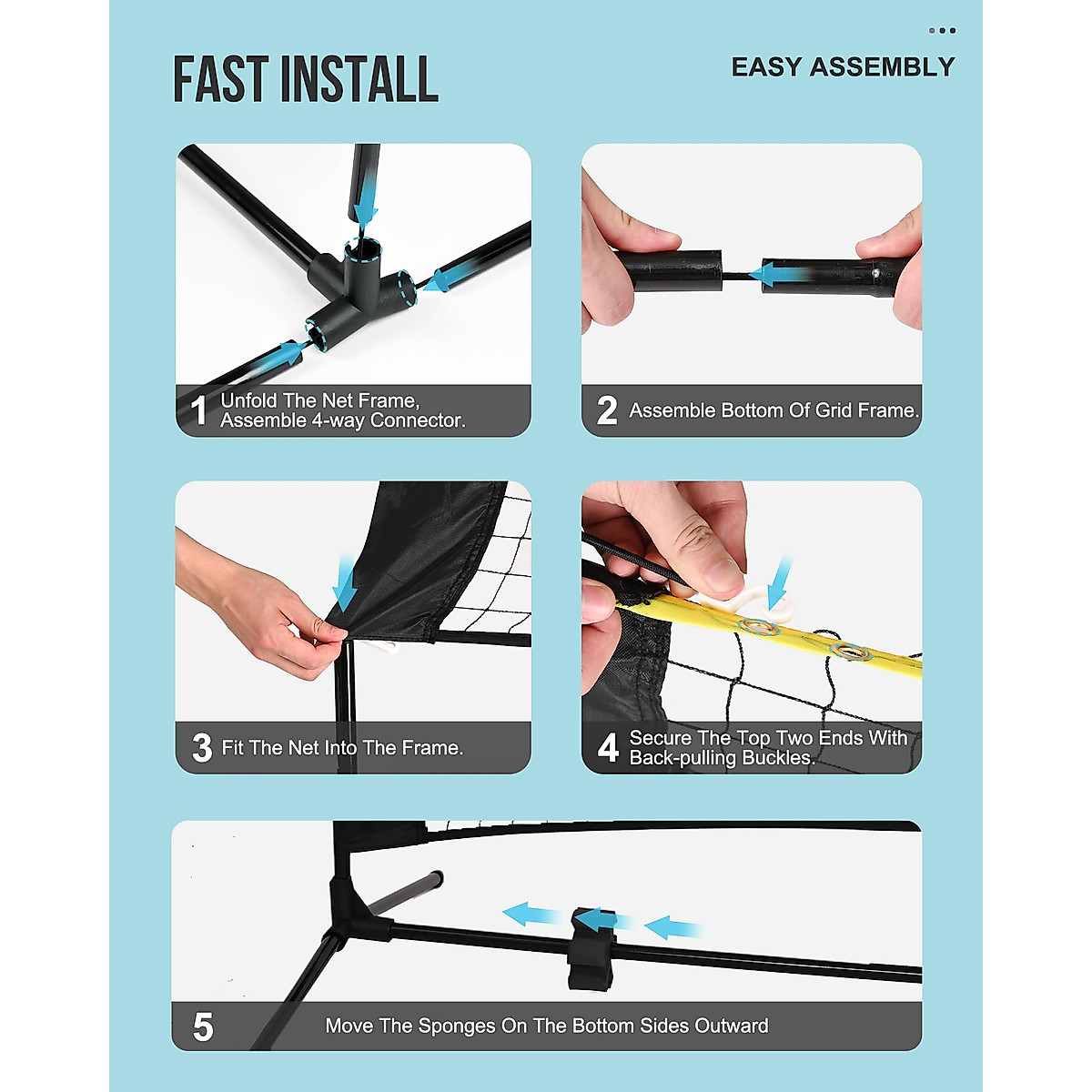 FAST INSTALL

EASY ASSEMBLY

1 Unfold The Net Frame, Assemble 4-way Connector.

2 Assemble Bottom Of Grid Frame.

3 Fit The Net Into The Frame.

4 Secure The Top Two Ends With Back-pulling Buckles.

5 Move The Sponges On The Bottom Sides Outward