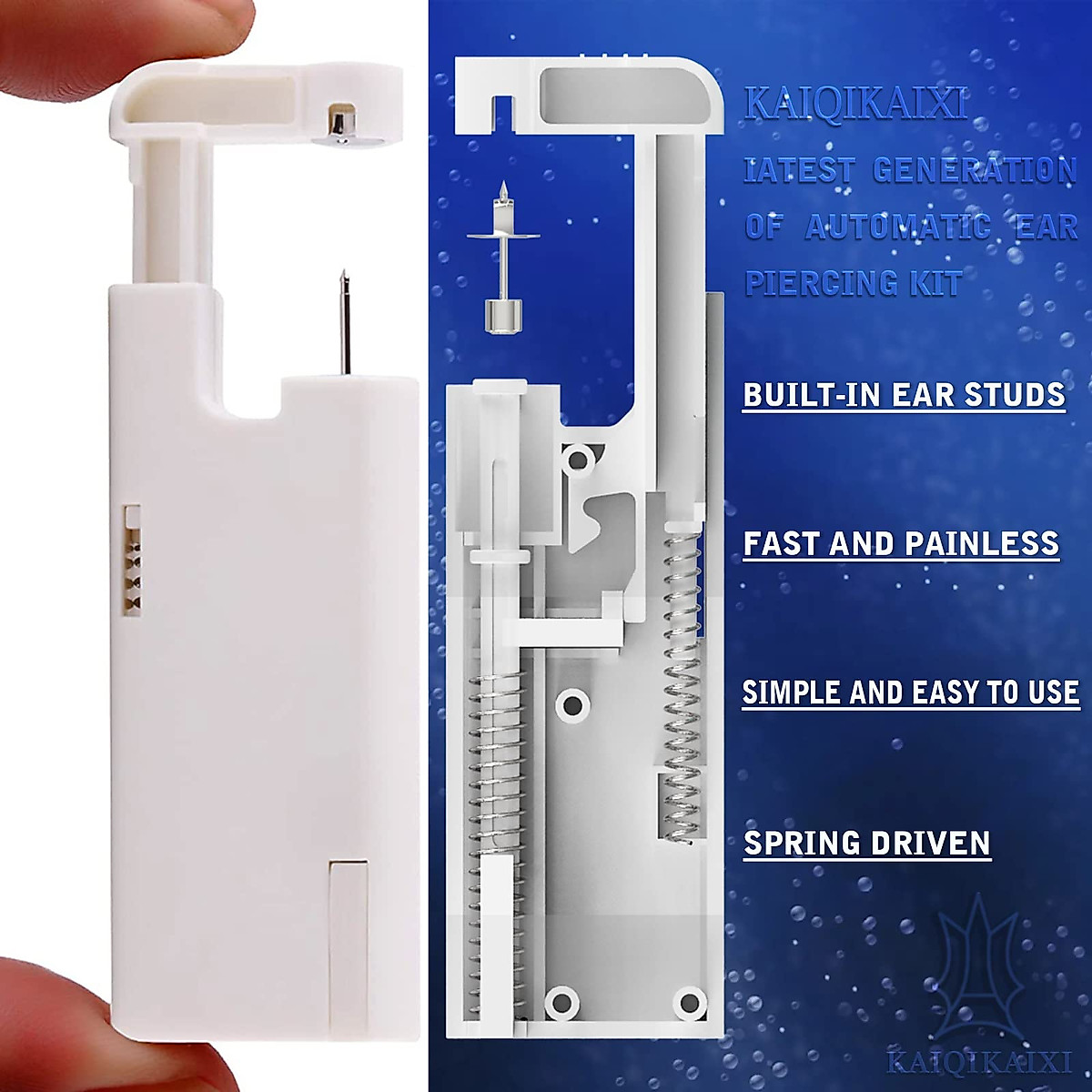 KAIQIKAIXI

IATEST GENERATION OF AUTOMATIC EAR PIERCING KIT

BUILT-IN EAR STUDS

FAST AND PAINLESS

SIMPLE AND EASY TO USE

SPRING DRIVEN

KAIQIKAIXI