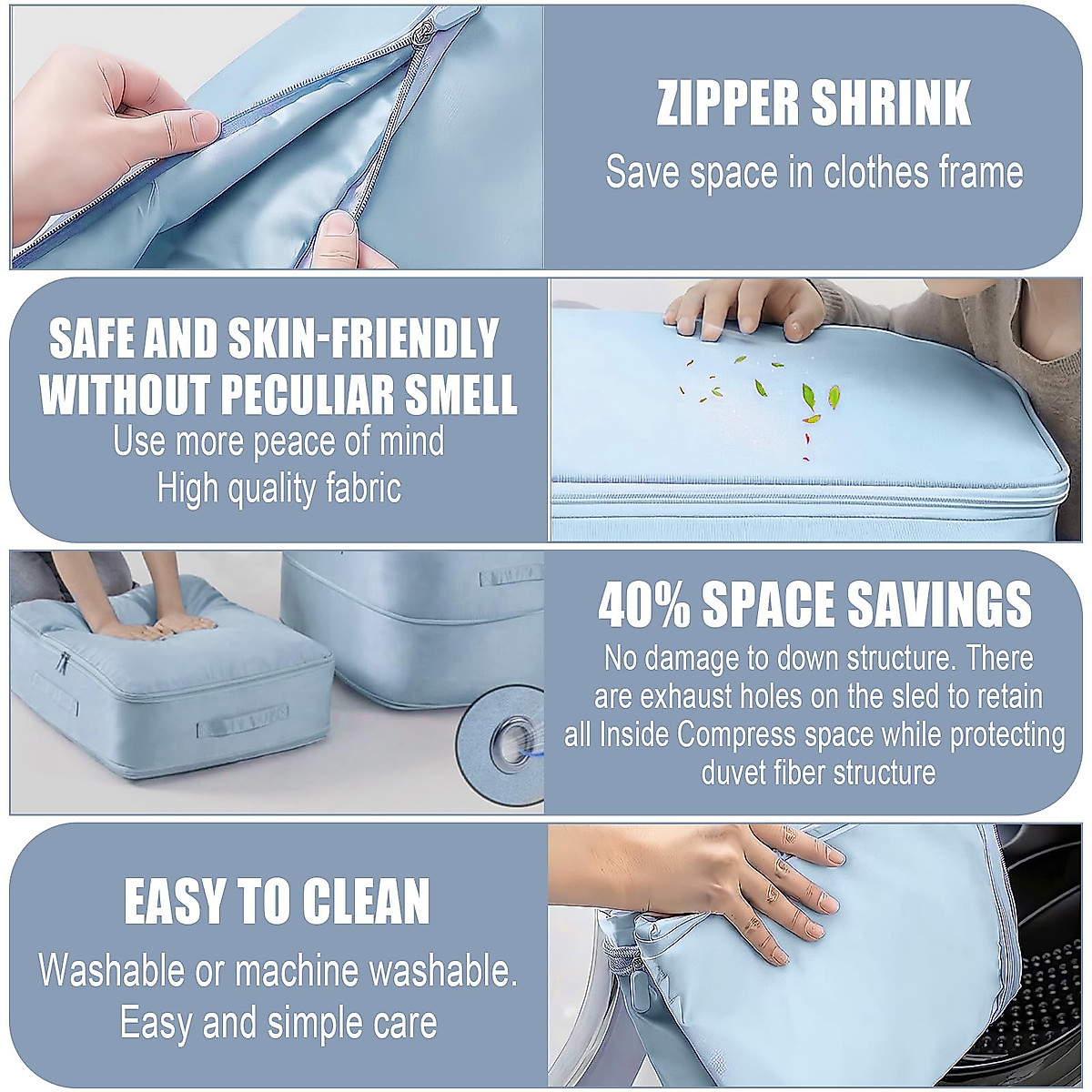 ZIPPER SHRINK
Save space in clothes frame

SAFE AND SKIN-FRIENDLY WITHOUT PECULIAR SMELL
Use more peace of mind
High quality fabric

40% SPACE SAVINGS
No damage to down structure. There are exhaust holes on the sled to retain all Inside Compress space while protecting duvet fiber structure

EASY TO CLEAN
Washable or machine washable.
Easy and simple care