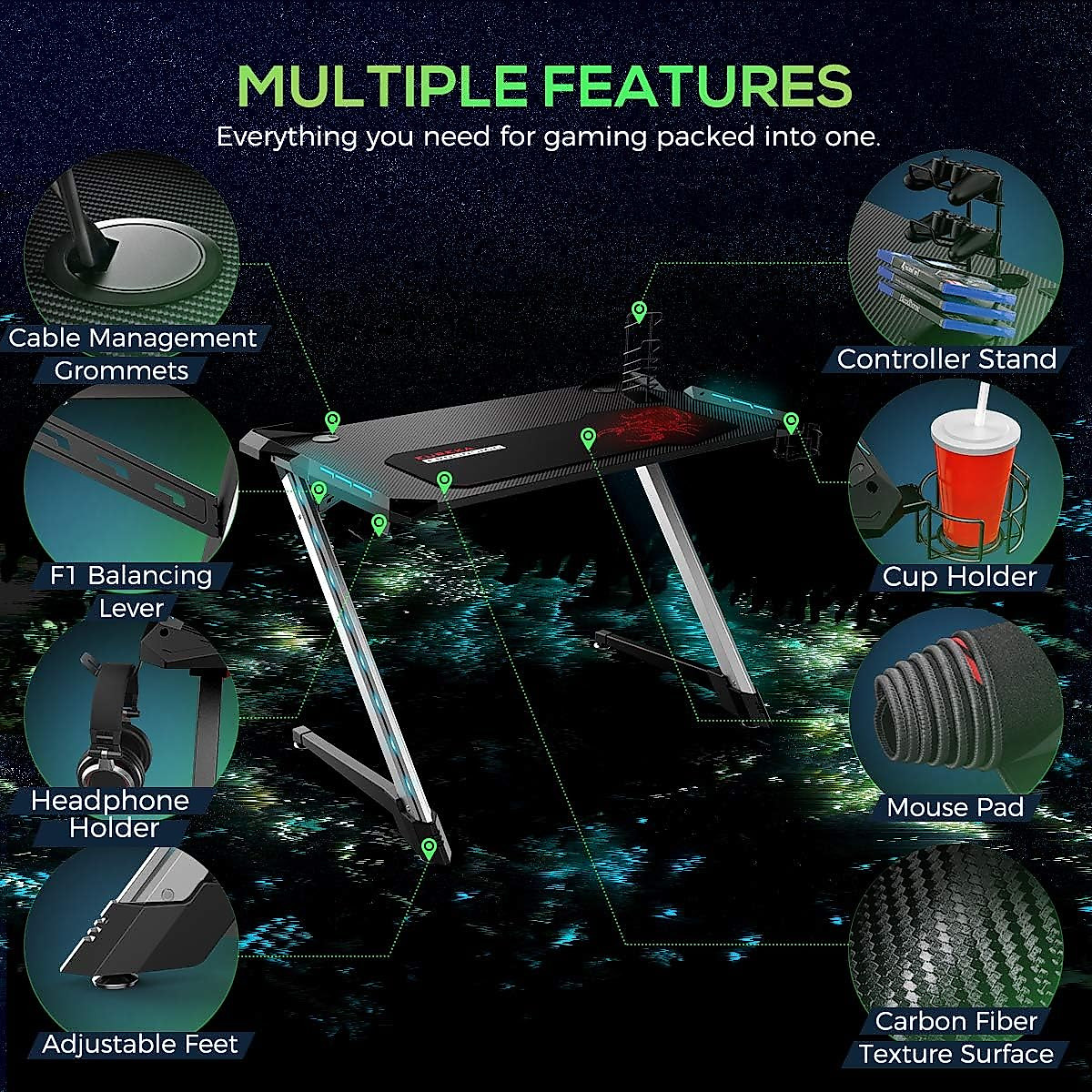 MULTIPLE FEATURES
Everything you need for gaming packed into one.

Cable Management Grommets

F1 Balancing Lever

Headphone Holder

Adjustable Feet

Controller Stand

Cup Holder

Mouse Pad

Carbon Fiber Texture Surface