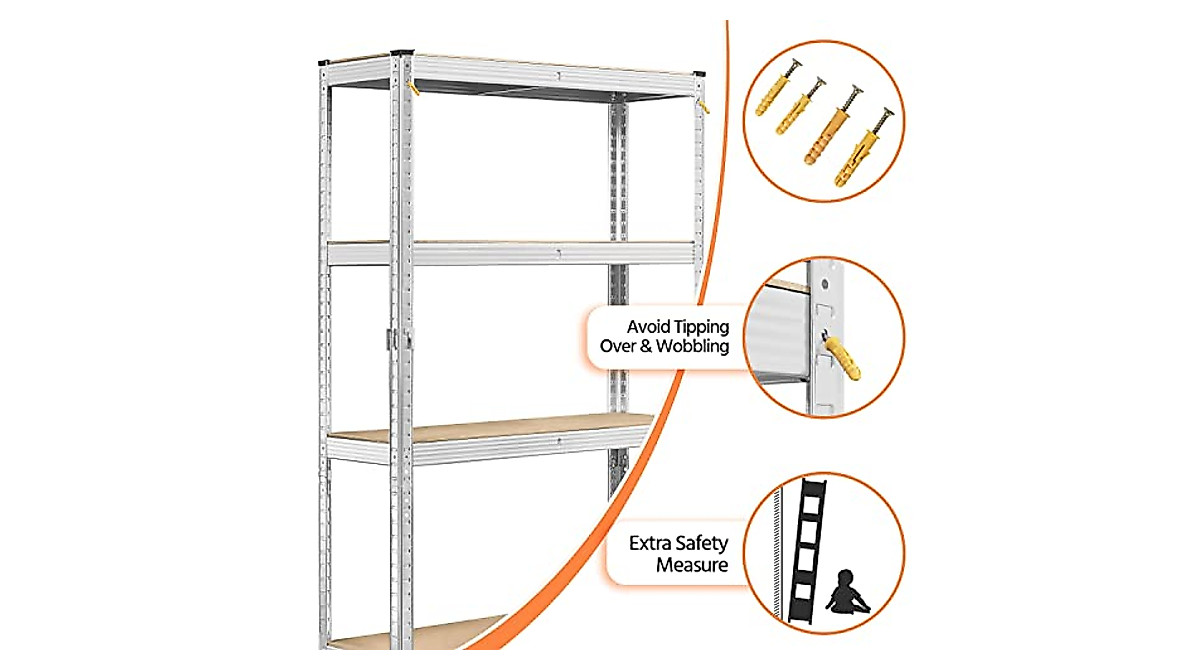 Avoid Tipping Over & Wobbling

Extra Safety Measure