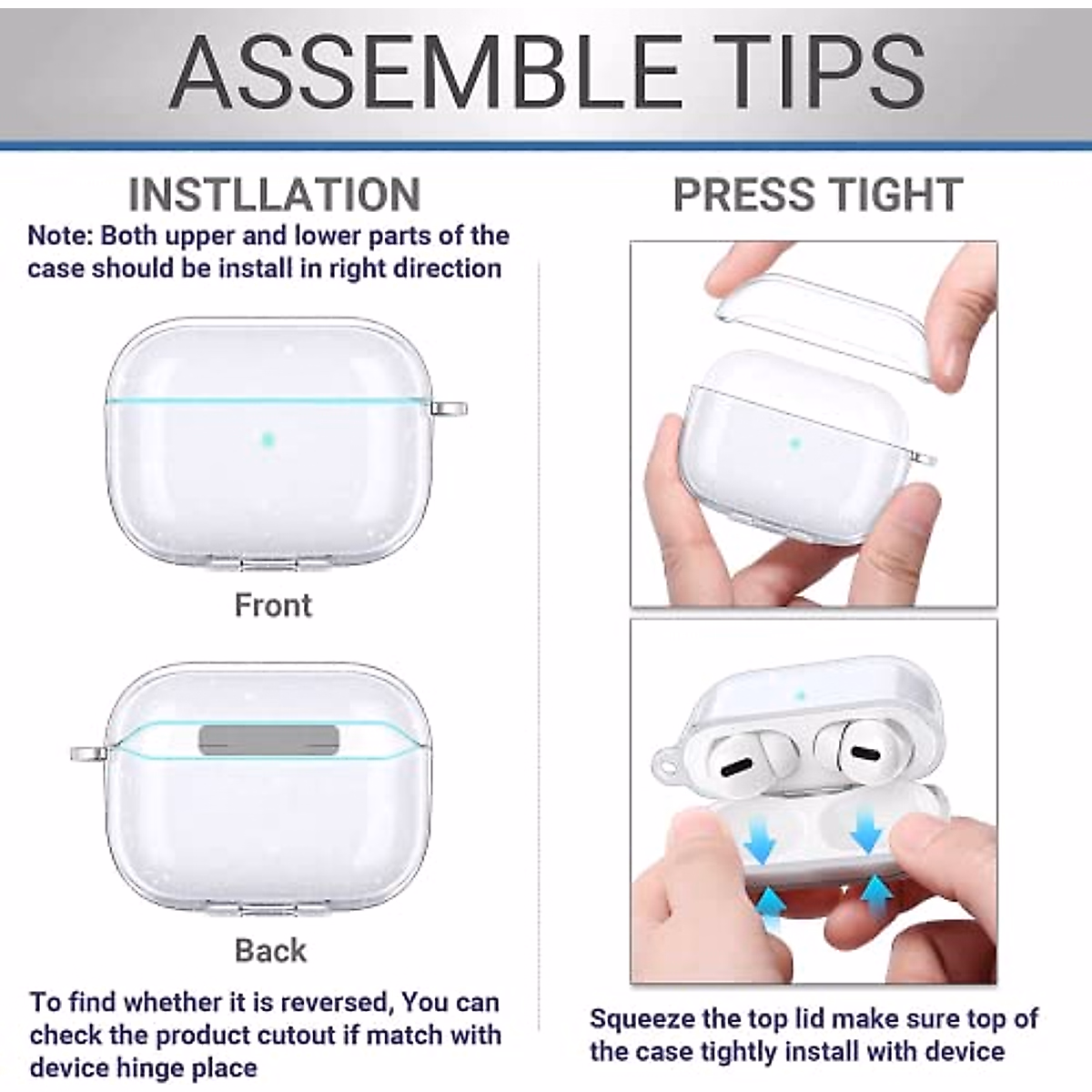 ASSEMBLE TIPS

INSTLLATION

Note: Both upper and lower parts of the case should be install in right direction

Front

Back

To find whether it is reversed, You can check the product cutout if match with device hinge place

PRESS TIGHT

Squeeze the top lid make sure top of the case tightly install with device