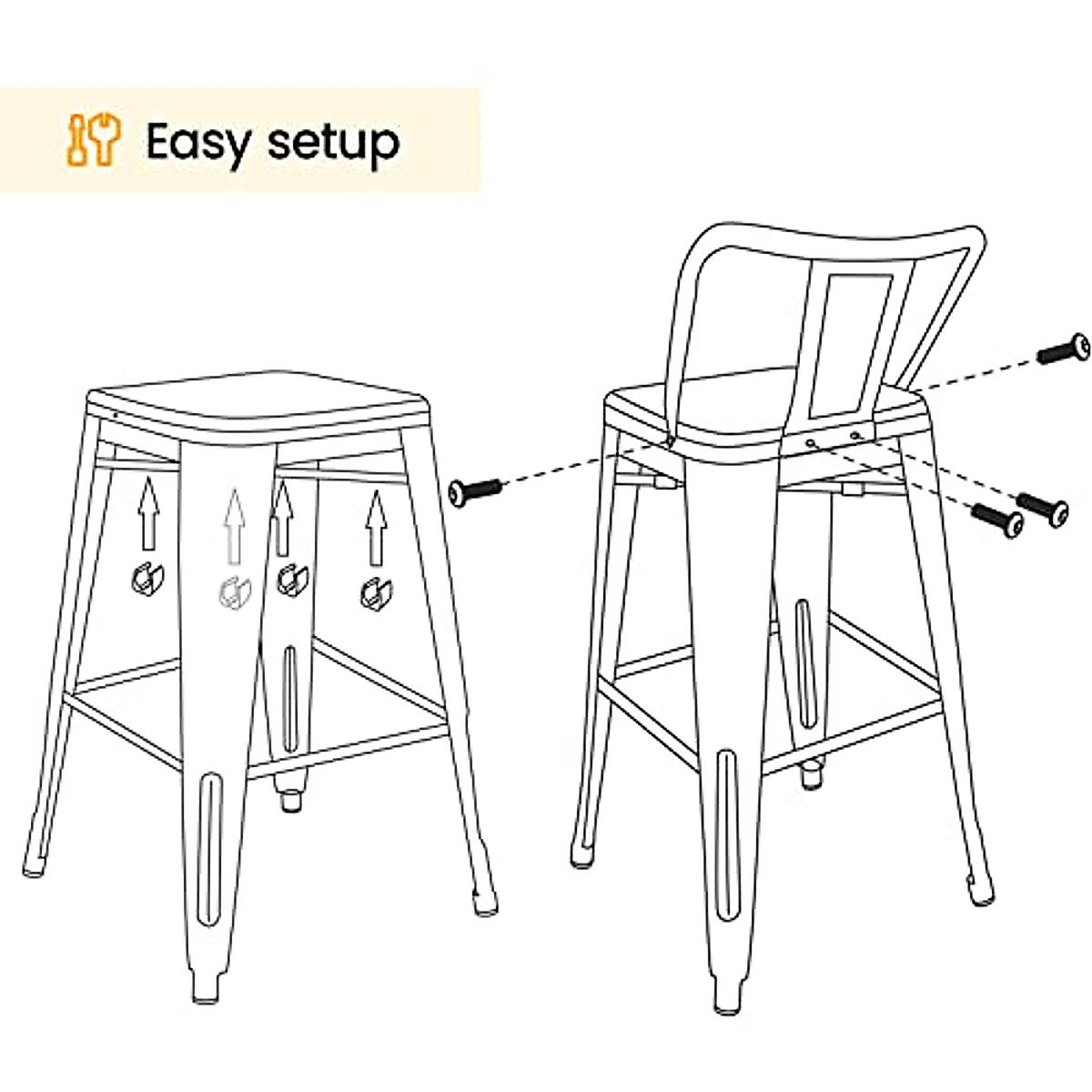 Easy setup