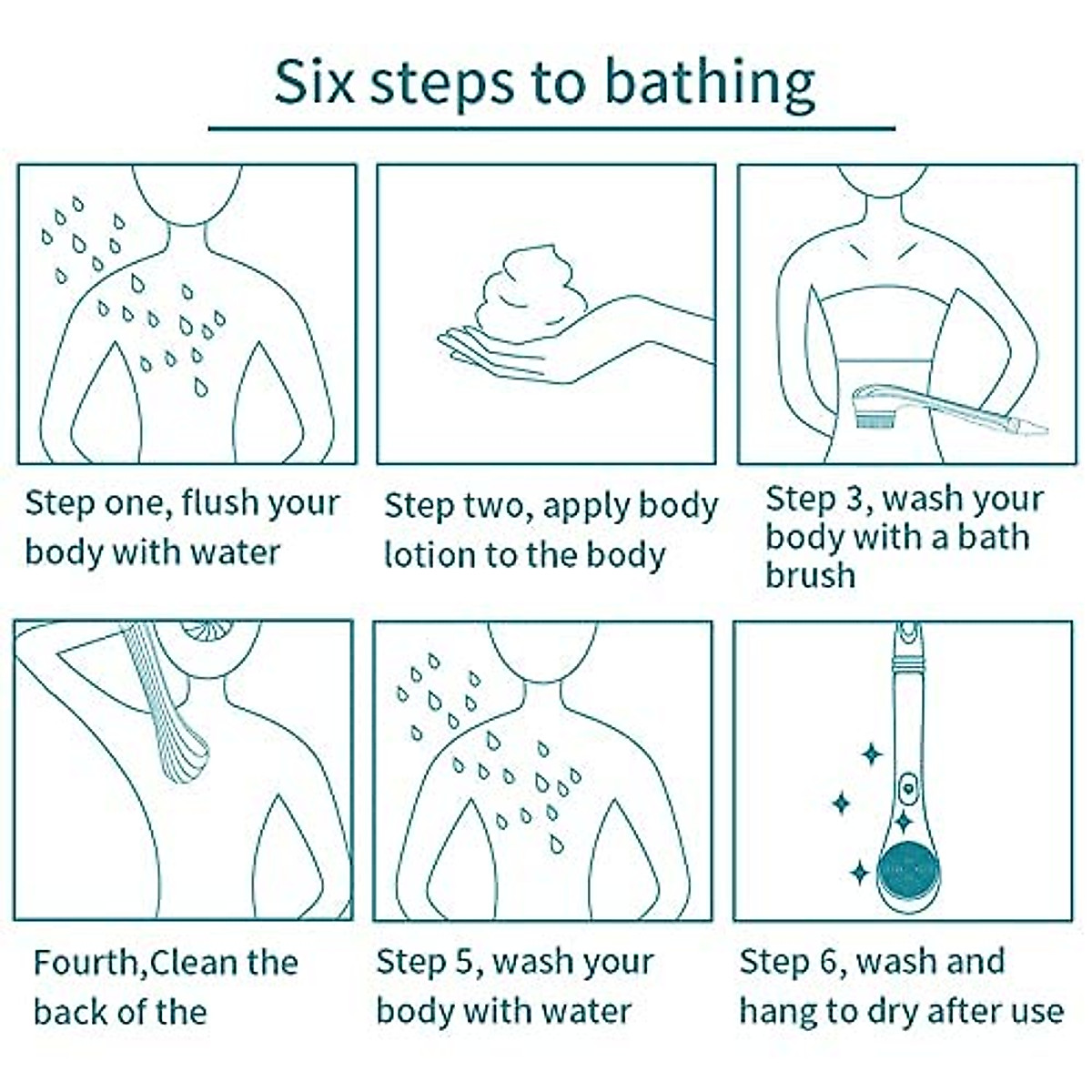 Six steps to bathing

Step one, flush your body with water

Step two, apply body lotion to the body

Step 3, wash your body with a bath brush

Fourth,Clean the back of the

Step 5, wash your body with water

Step 6, wash and hang to dry after use