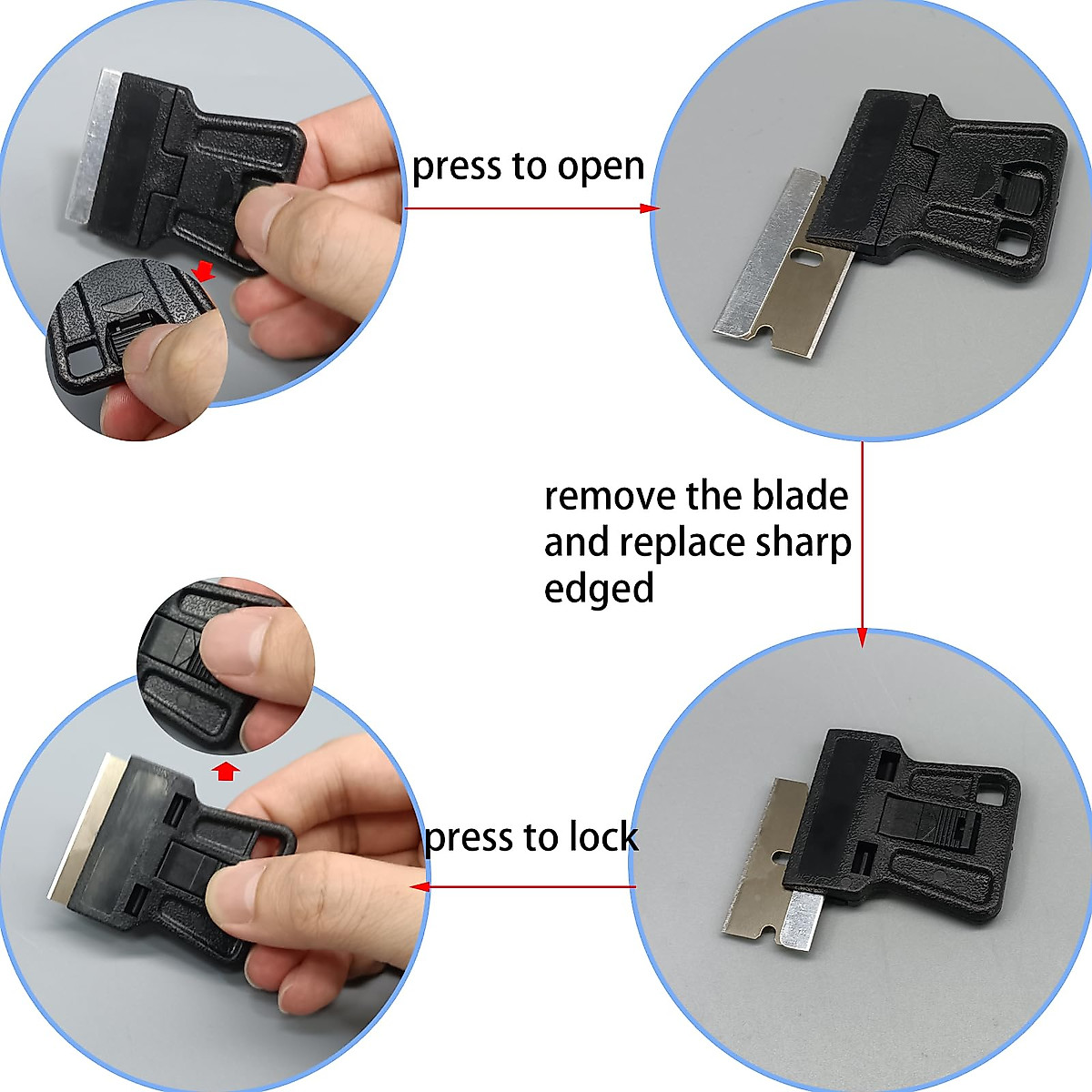 press to open

remove the blade and replace sharp edged

press to lock