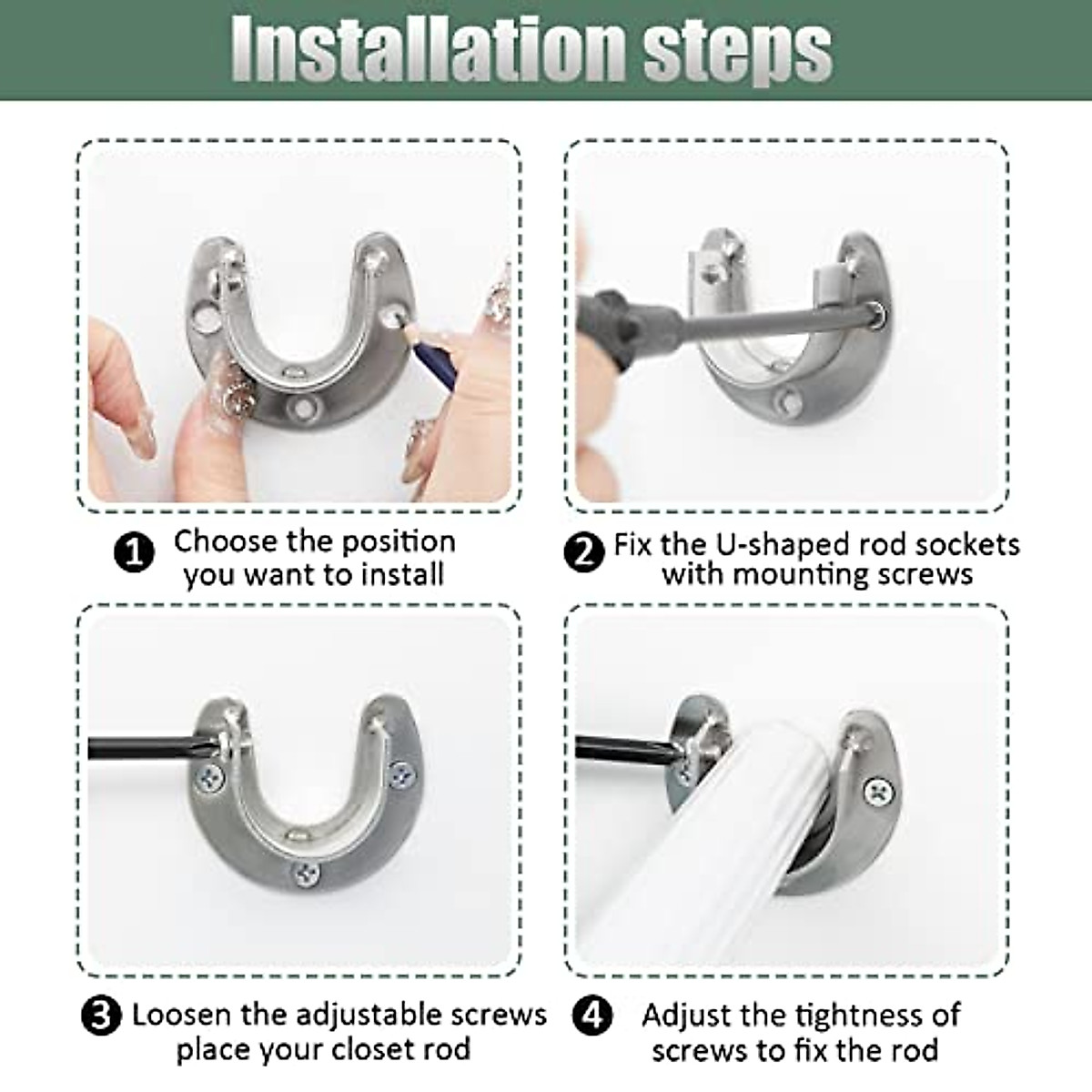 Installation steps

1 Choose the position you want to install

2 Fix the U-shaped rod sockets with mounting screws

3 Loosen the adjustable screws place your closet rod

4 Adjust the tightness of screws to fix the rod