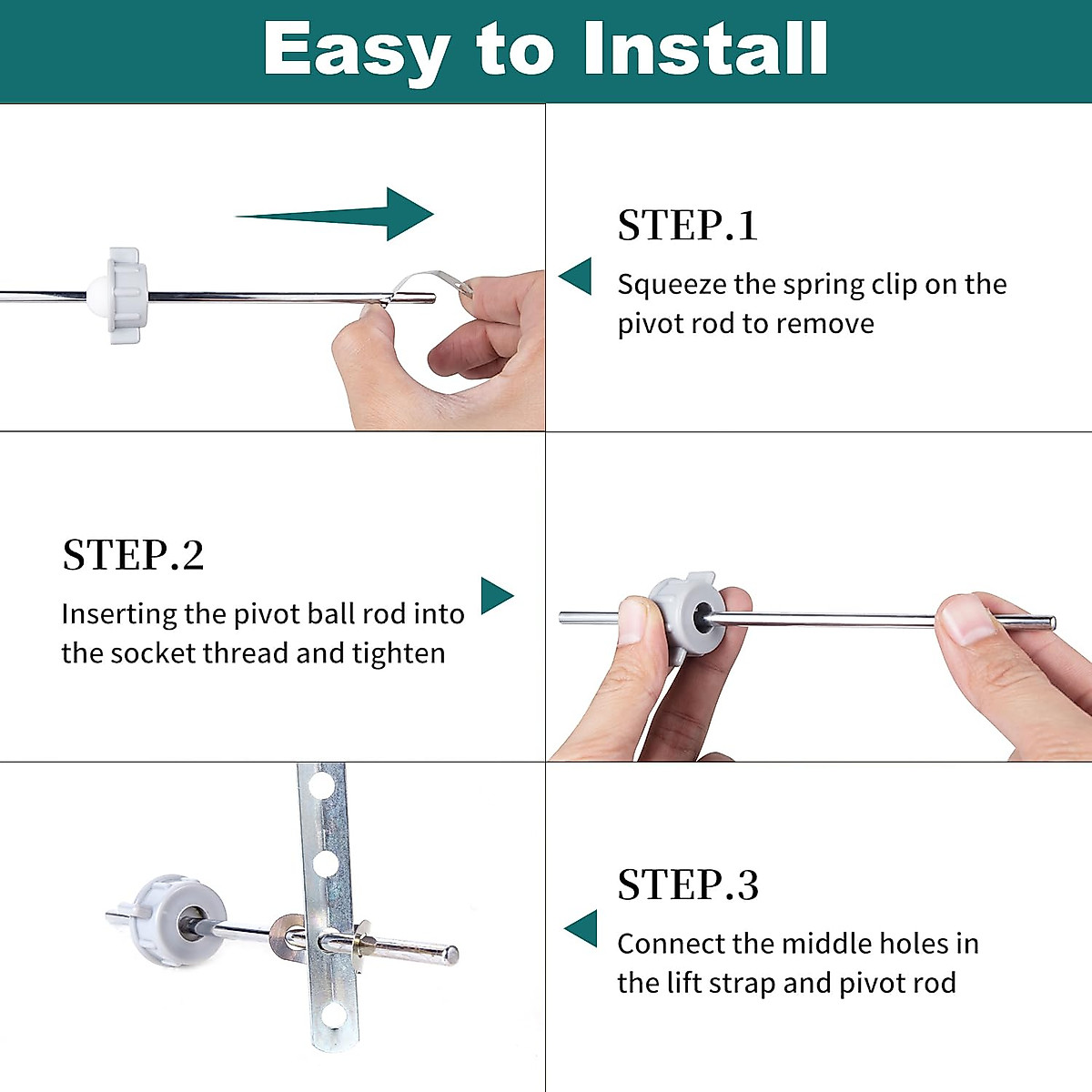 Easy to Install

STEP.1

Squeeze the spring clip on the pivot rod to remove

STEP.2

Inserting the pivot ball rod into the socket thread and tighten

STEP.3

Connect the middle holes in the lift strap and pivot rod