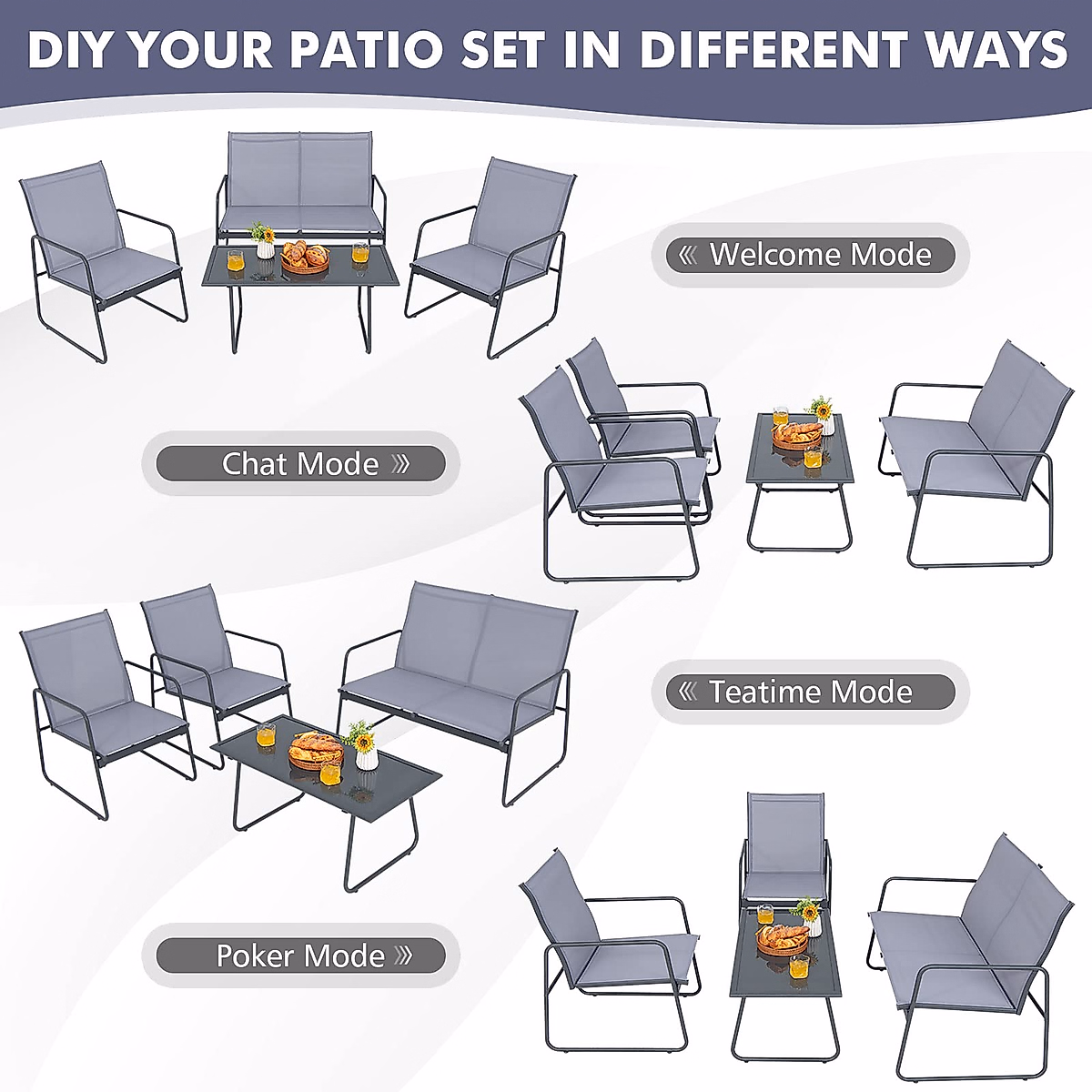 DIY YOUR PATIO SET IN DIFFERENT WAYS

« Welcome Mode

Chat Mode »

« Teatime Mode

Poker Mode »