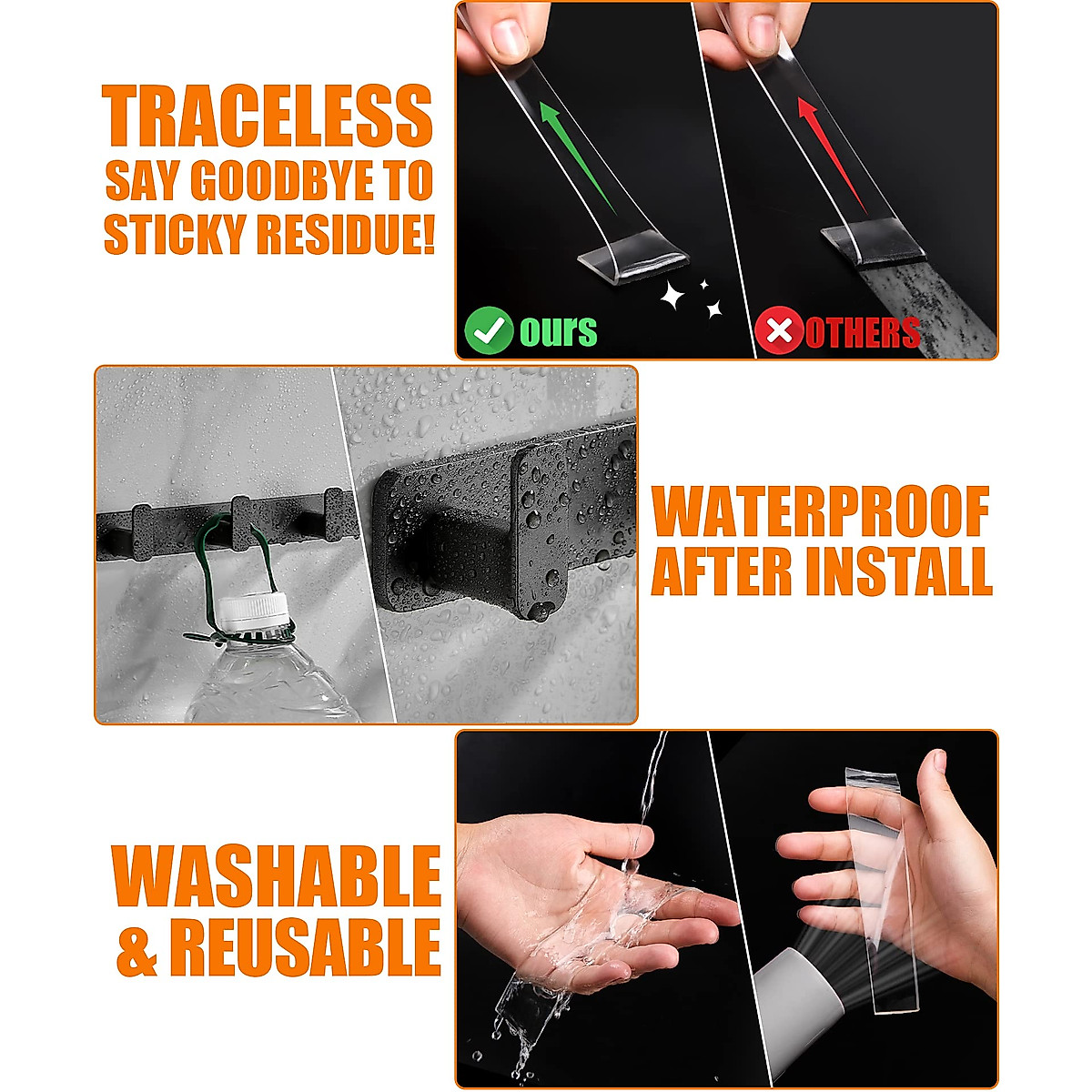 TRACELESS
SAY GOODBYE TO
STICKY RESIDUE!

ours

OTHERS

WATERPROOF
AFTER INSTALL

WASHABLE
& REUSABLE