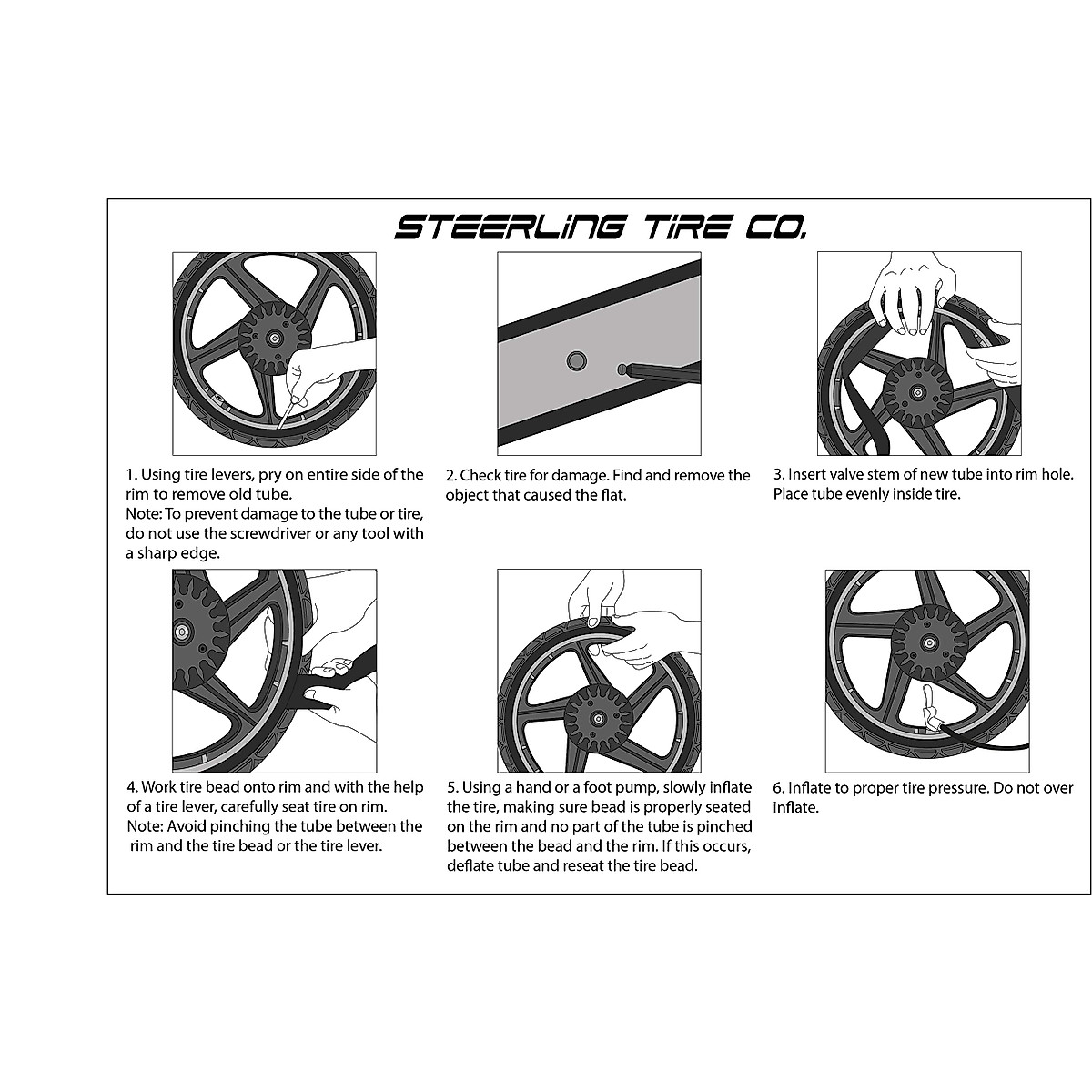 STEERLING TIRE CO.

1. Using tire levers, pry on entire side of the rim to remove old tube.
Note: To prevent damage to the tube or tire, do not use the screwdriver or any tool with a sharp edge.

2. Check tire for damage. Find and remove the object that caused the flat.

3. Insert valve stem of new tube into rim hole. Place tube evenly inside tire.

4. Work tire bead onto rim and with the help of a tire lever, carefully seat tire on rim.
Note: Avoid pinching the tube between the rim and the tire bead or the tire lever.

5. Using a hand or a foot pump, slowly inflate the tire, making sure bead is properly seated on the rim and no part of the tube is pinched between the bead and the rim. If this occurs, deflate tube and reseat the tire bead.

6. Inflate to proper tire pressure. Do not over inflate.