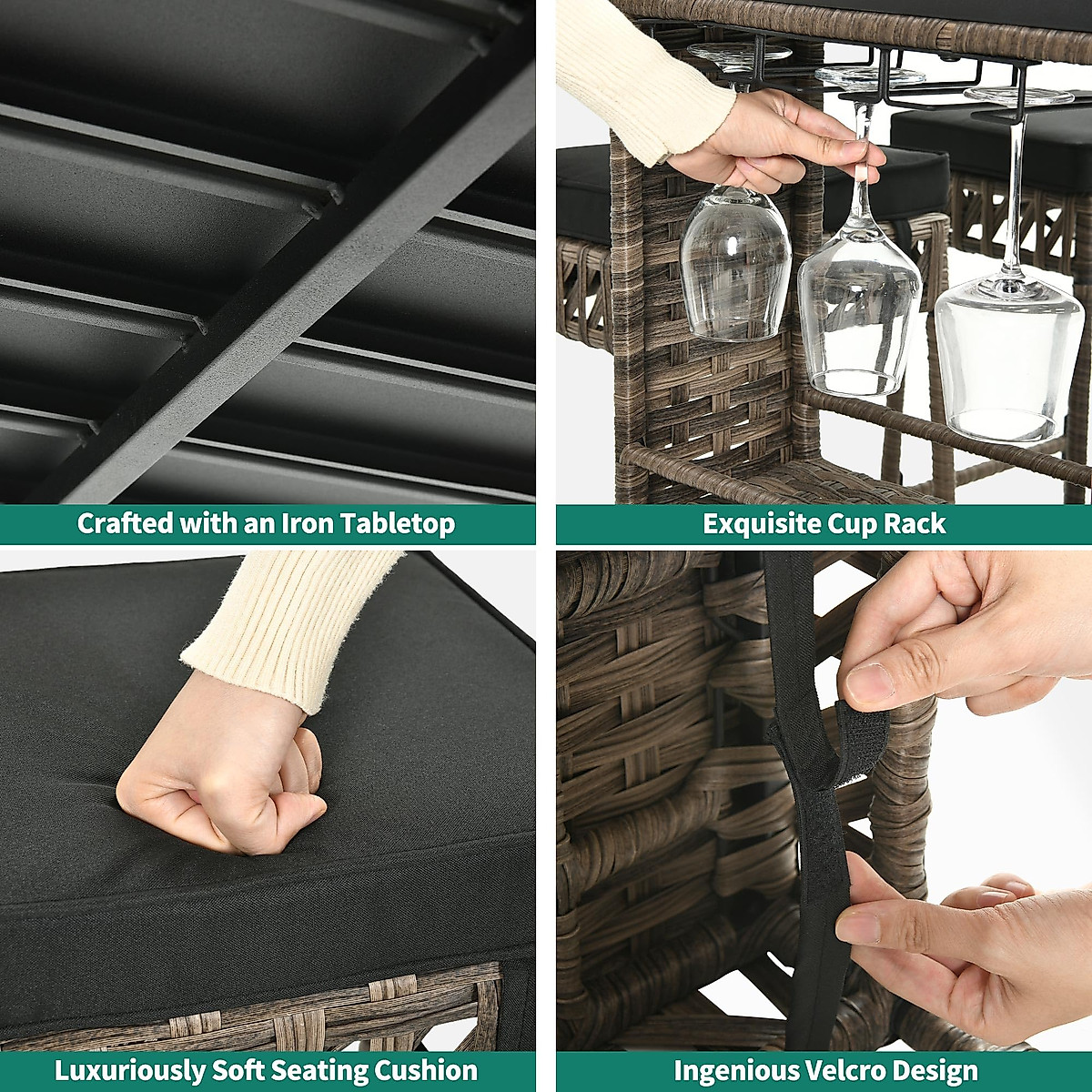 Crafted with an Iron Tabletop

Exquisite Cup Rack

Luxuriously Soft Seating Cushion

Ingenious Velcro Design