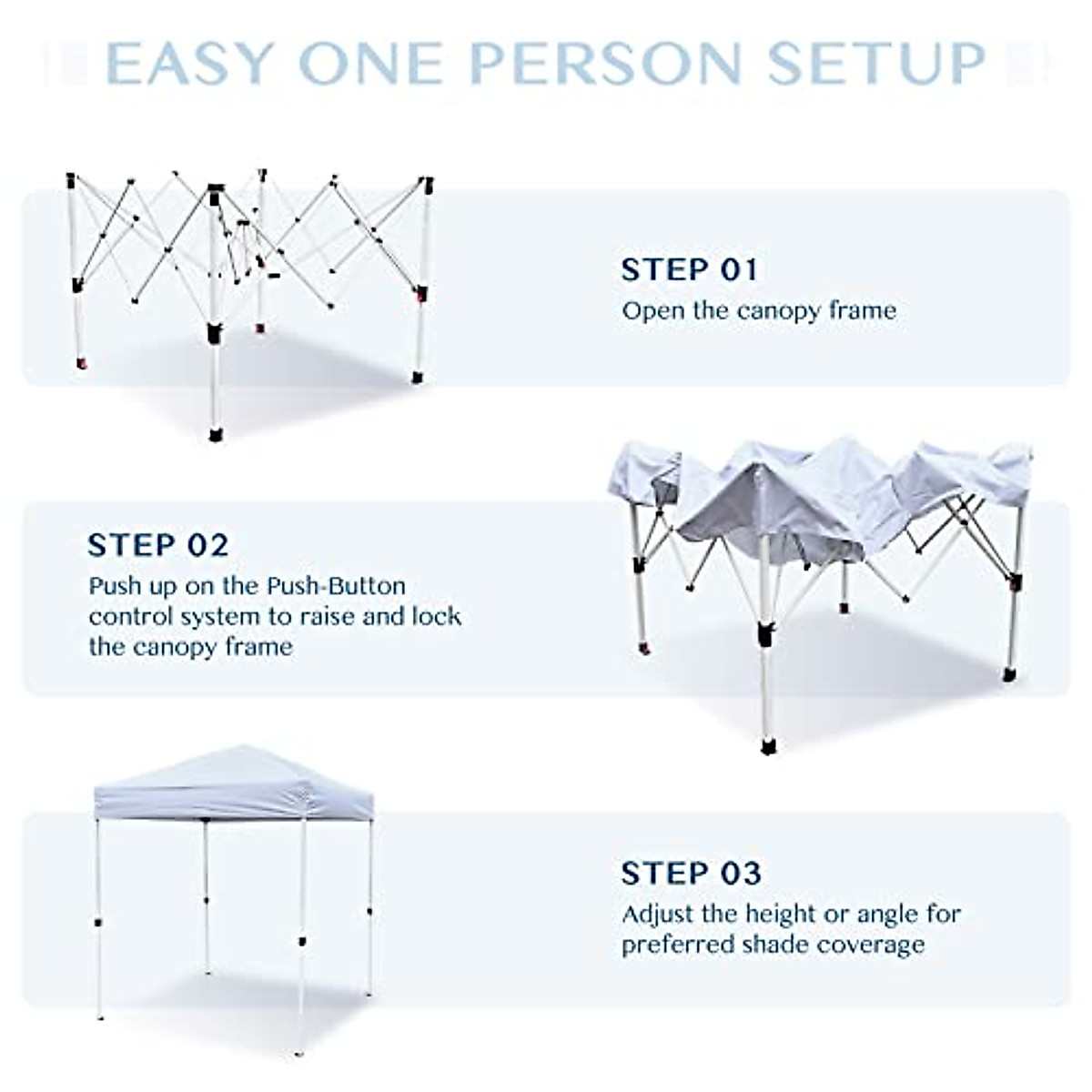 EASY ONE PERSON SETUP

STEP 01
Open the canopy frame

STEP 02
Push up on the Push-Button control system to raise and lock the canopy frame

STEP 03
Adjust the height or angle for preferred shade coverage