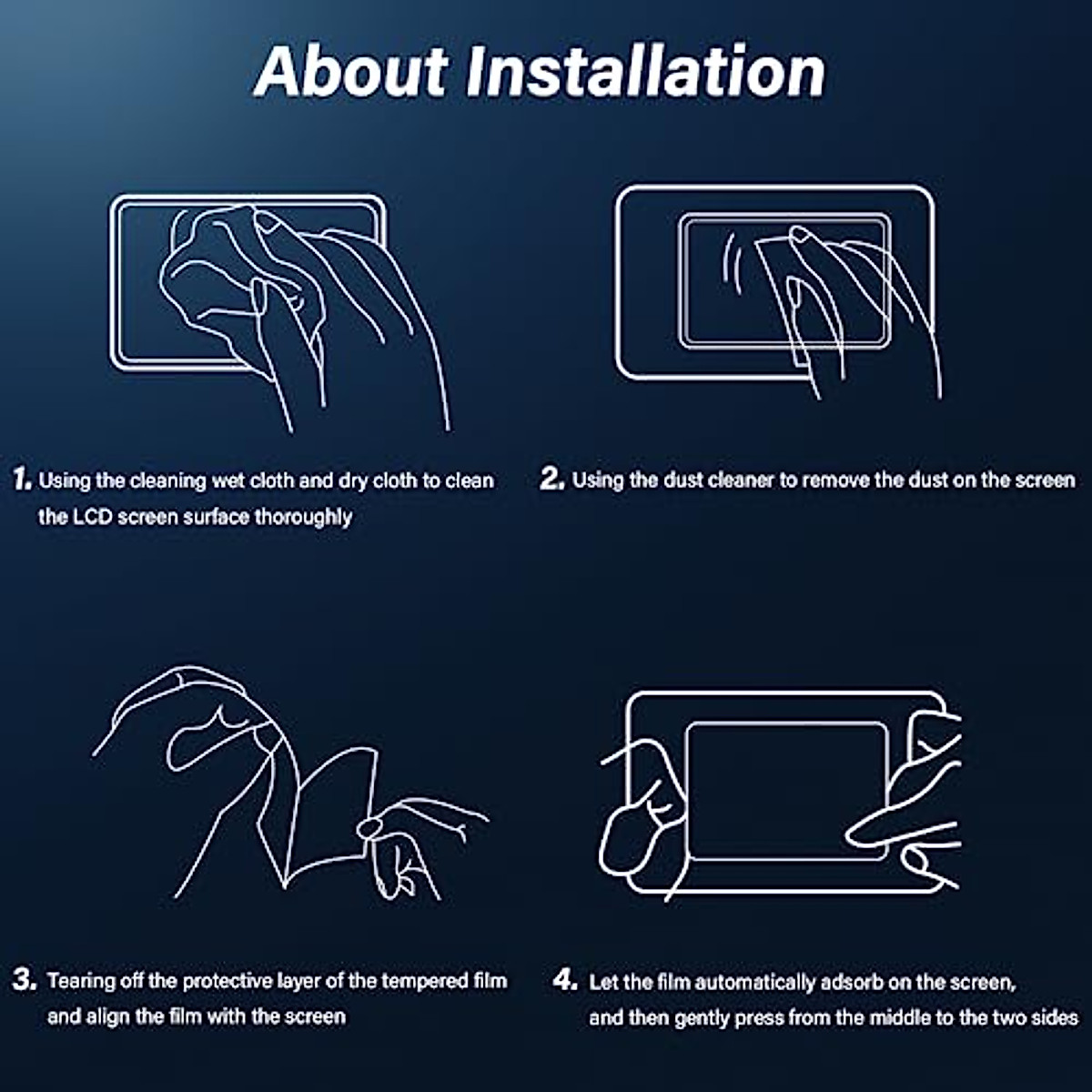 About Installation

1. Using the cleaning wet cloth and dry cloth to clean the LCD screen surface thoroughly

2. Using the dust cleaner to remove the dust on the screen

3. Tearing off the protective layer of the tempered film and align the film with the screen

4. Let the film automatically adsorb on the screen, and then gently press from the middle to the two sides