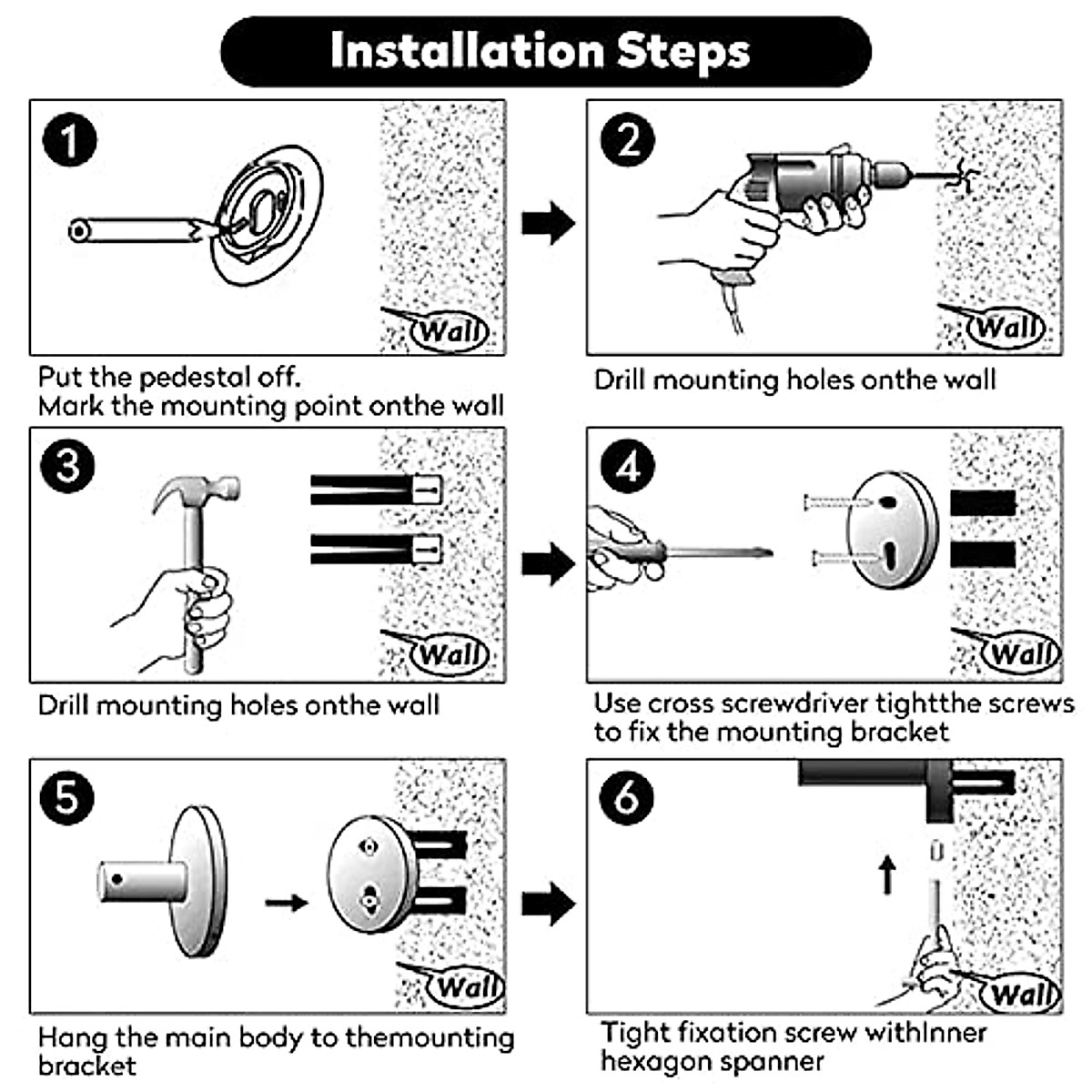 Installation Steps

1

Wall

Put the pedestal off.
Mark the mounting point onthe wall

2

Wall

Drill mounting holes onthe wall

3

Wall

Drill mounting holes onthe wall

4

Wall

Use cross screwdriver tightthe screws to fix the mounting bracket

5

Wall

Hang the main body to themounting bracket

6

Wall

Tight fixation screw withInner hexagon spanner