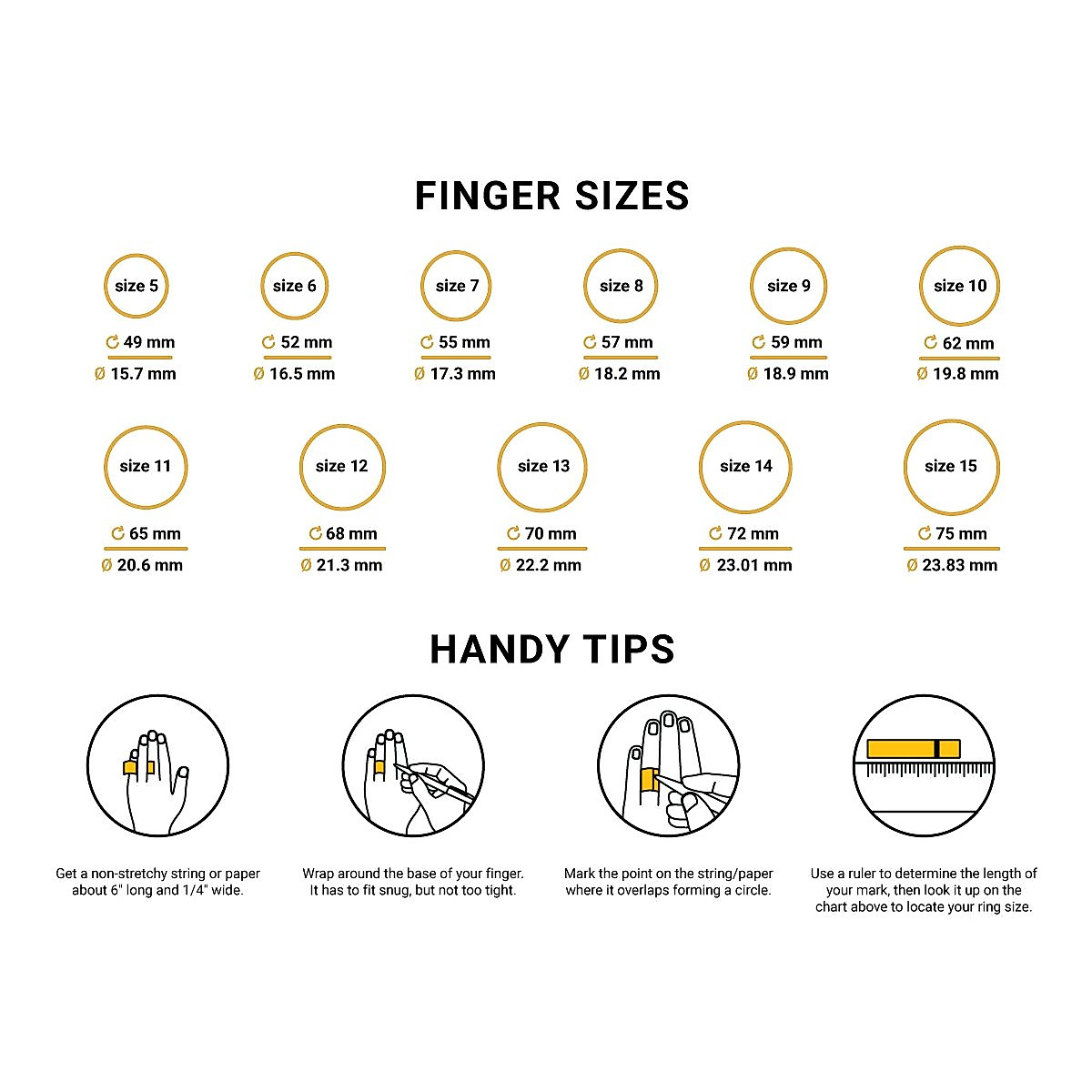 FINGER SIZES

size 5
49 mm
Ø 15.7 mm

size 6
52 mm
Ø 16.5 mm

size 7
55 mm
Ø 17.3 mm

size 8
57 mm
Ø 18.2 mm

size 9
59 mm
Ø 18.9 mm

size 10
62 mm
Ø 19.8 mm

size 11
65 mm
Ø 20.6 mm

size 12
68 mm
Ø 21.3 mm

size 13
70 mm
Ø 22.2 mm

size 14
72 mm
Ø 23.01 mm

size 15
75 mm
Ø 23.83 mm

HANDY TIPS

Get a non-stretchy string or paper about 6" long and 1/4" wide.

Wrap around the base of your finger. It has to fit snug, but not too tight.

Mark the point on the string/paper where it overlaps forming a circle.

Use a ruler to determine the length of your mark, then look it up on the chart above to locate your ring size.