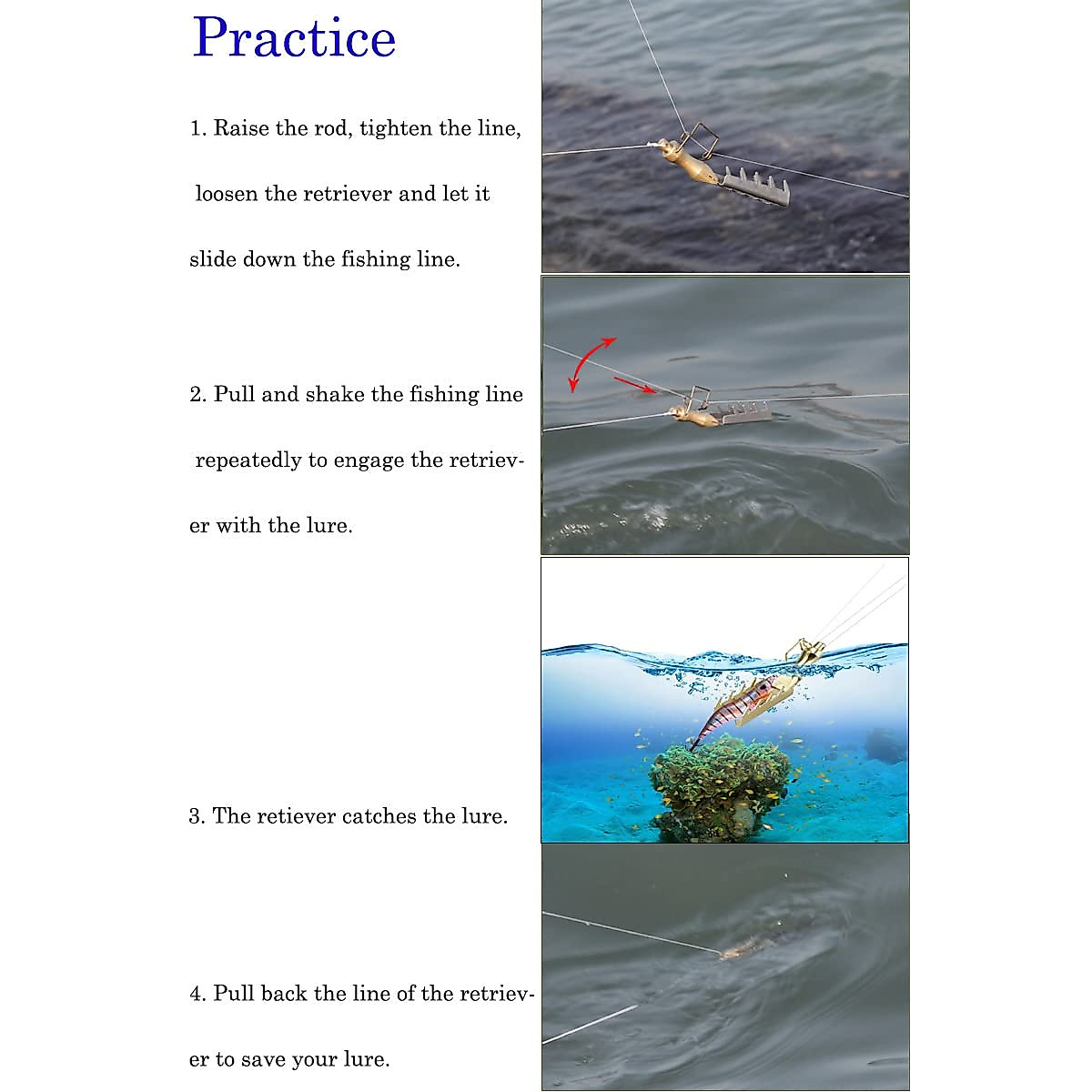 Practice

1. Raise the rod, tighten the line, loosen the retriever and let it slide down the fishing line.

2. Pull and shake the fishing line repeatedly to engage the retriever with the lure.

3. The retiever catches the lure.

4. Pull back the line of the retriever to save your lure.