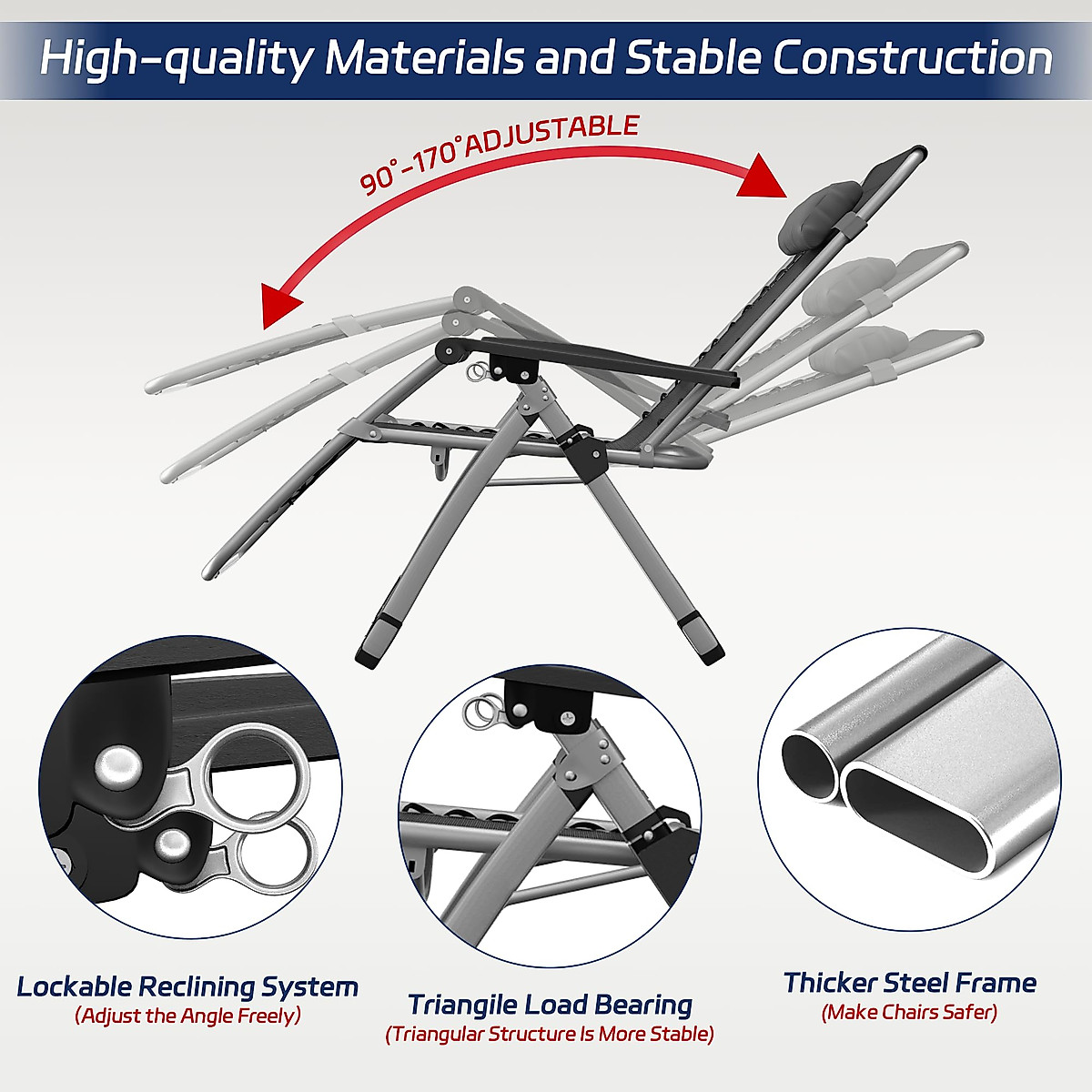 High-quality Materials and Stable Construction

90°-170°ADJUSTABLE

Lockable Reclining System
(Adjust the Angle Freely)

Triangile Load Bearing
(Triangular Structure Is More Stable)

Thicker Steel Frame
(Make Chairs Safer)