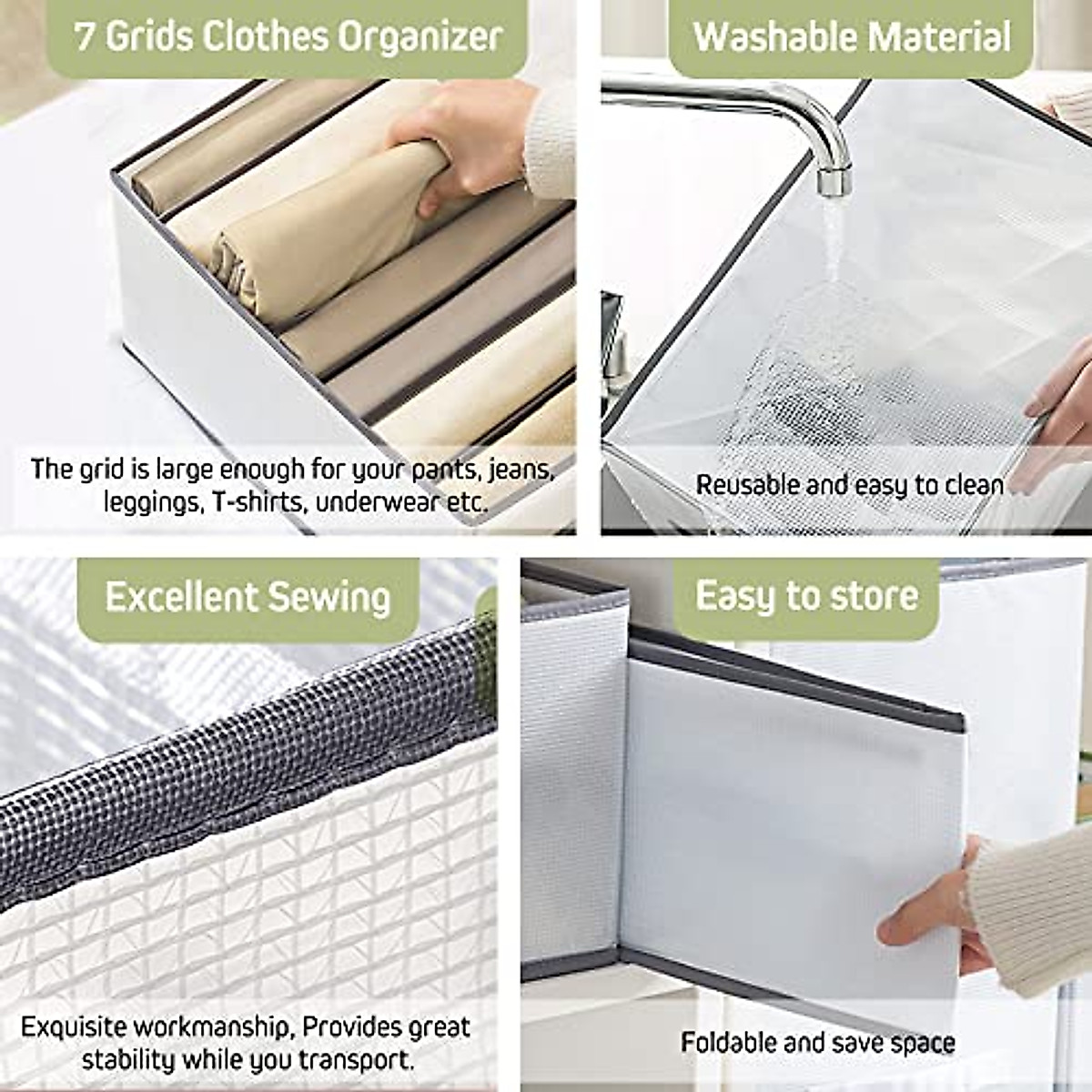 7 Grids Clothes Organizer

The grid is large enough for your pants, jeans, leggings, T-shirts, underwear etc.

Washable Material

Reusable and easy to clean

Excellent Sewing

Exquisite workmanship, Provides great stability while you transport.

Easy to store

Foldable and save space