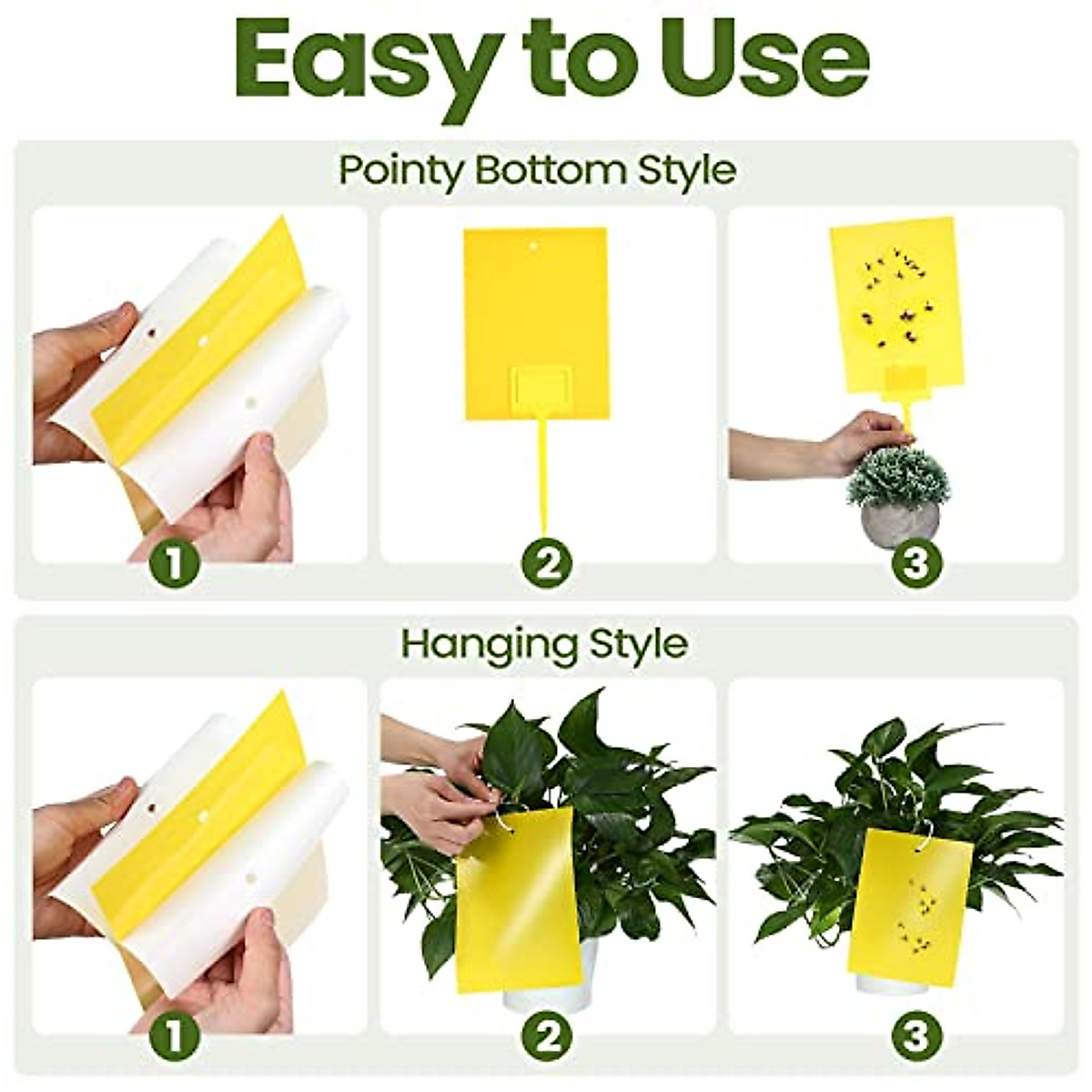 Easy to Use

Pointy Bottom Style

1

2

3

Hanging Style

1

2

3