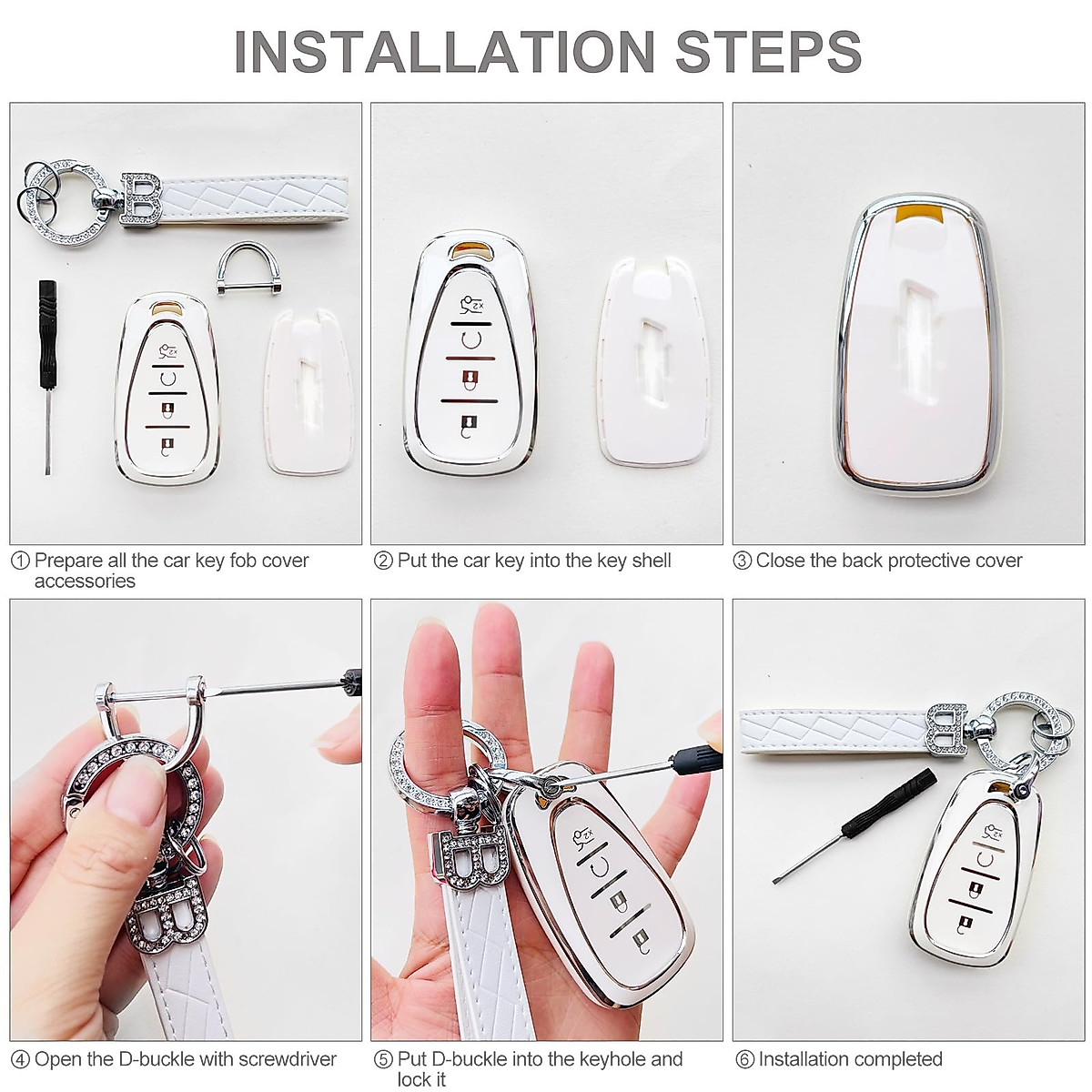 INSTALLATION STEPS

① Prepare all the car key fob cover accessories

② Put the car key into the key shell

③ Close the back protective cover

④ Open the D-buckle with screwdriver

⑤ Put D-buckle into the keyhole and lock it

⑥ Installation completed