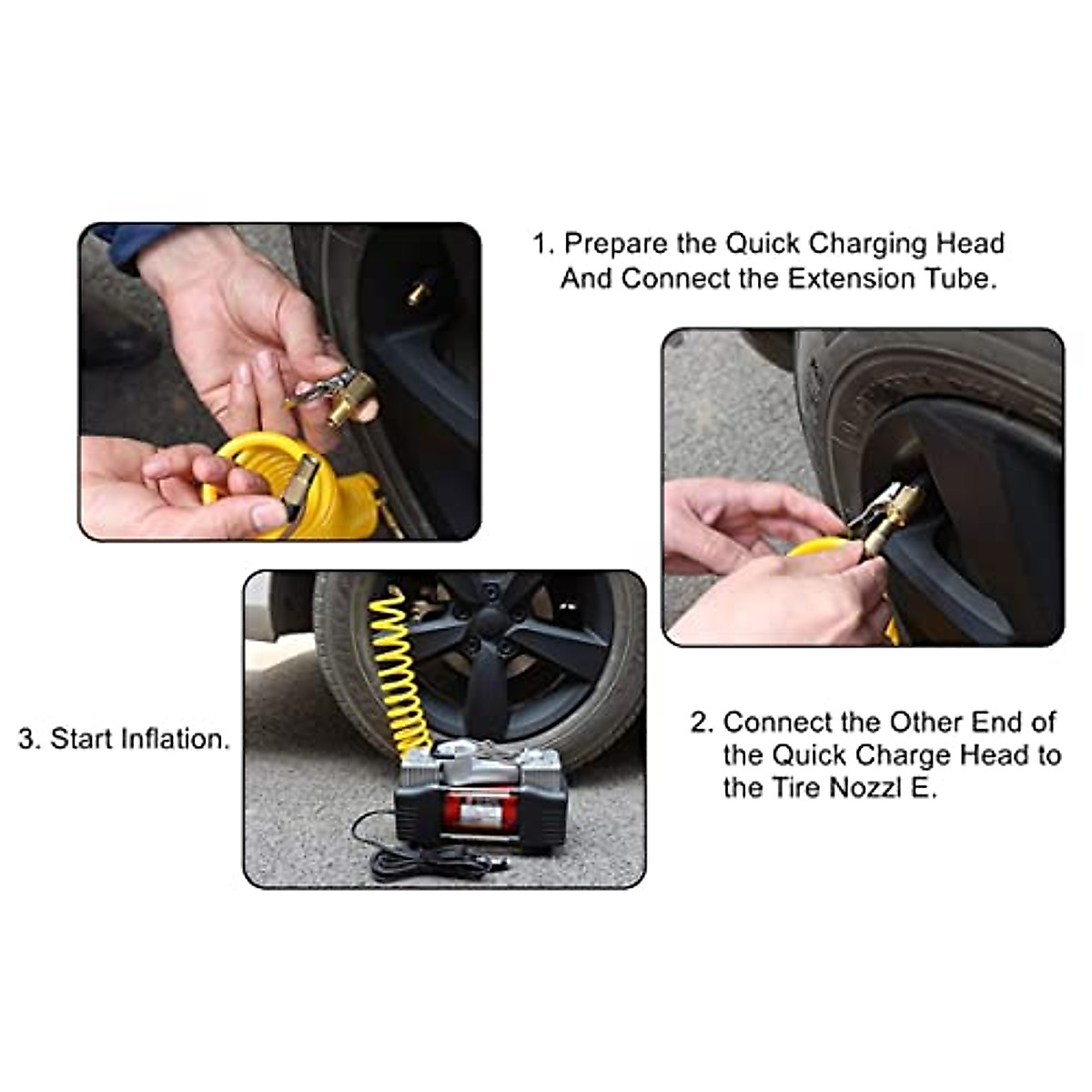 1. Prepare the Quick Charging Head And Connect the Extension Tube.

2. Connect the Other End of the Quick Charge Head to the Tire Nozzl E.

3. Start Inflation.