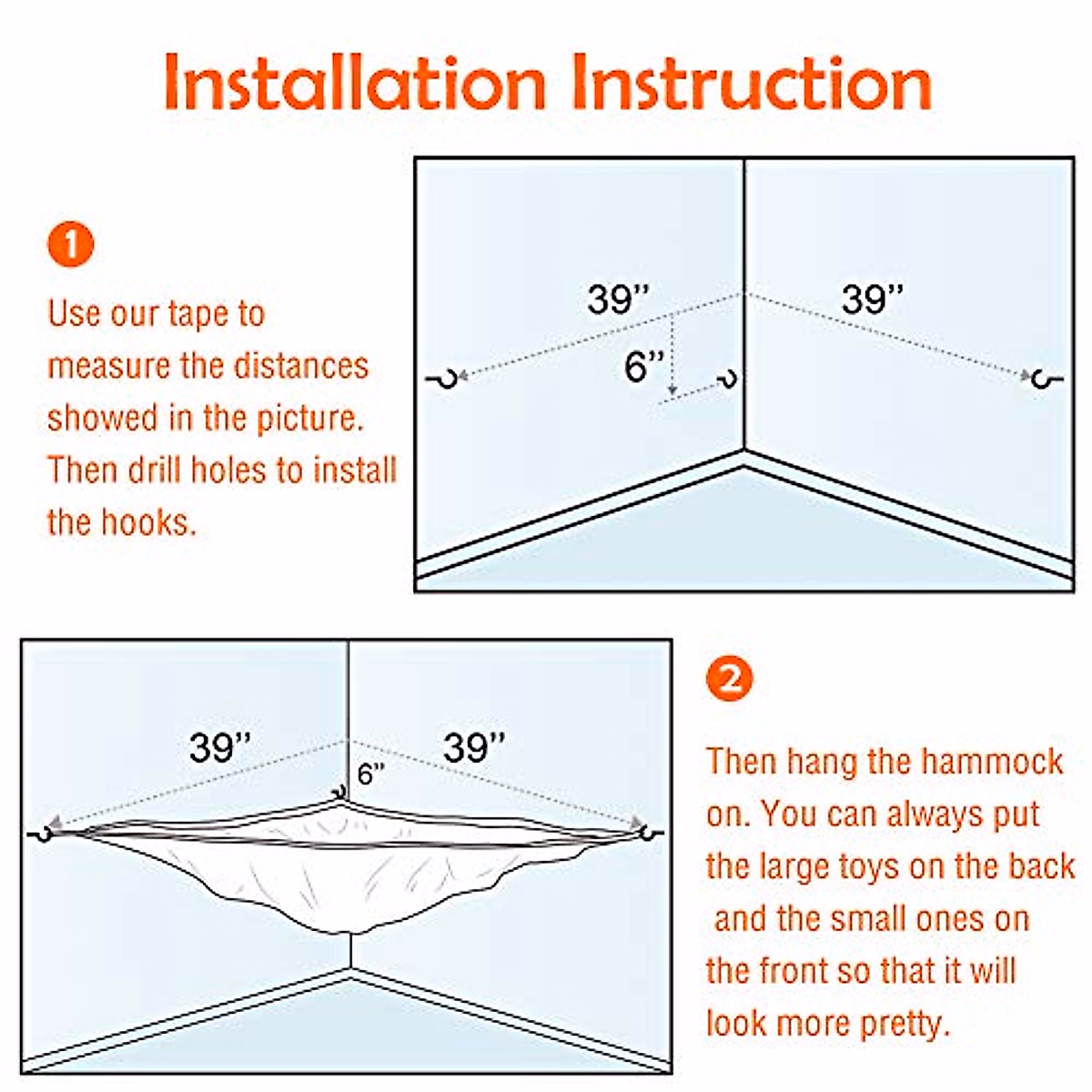 Installation Instruction

1

Use our tape to measure the distances showed in the picture. Then drill holes to install the hooks.

39''

39''

6''

39''

39''

6''

2

Then hang the hammock on. You can always put the large toys on the back and the small ones on the front so that it will look more pretty.