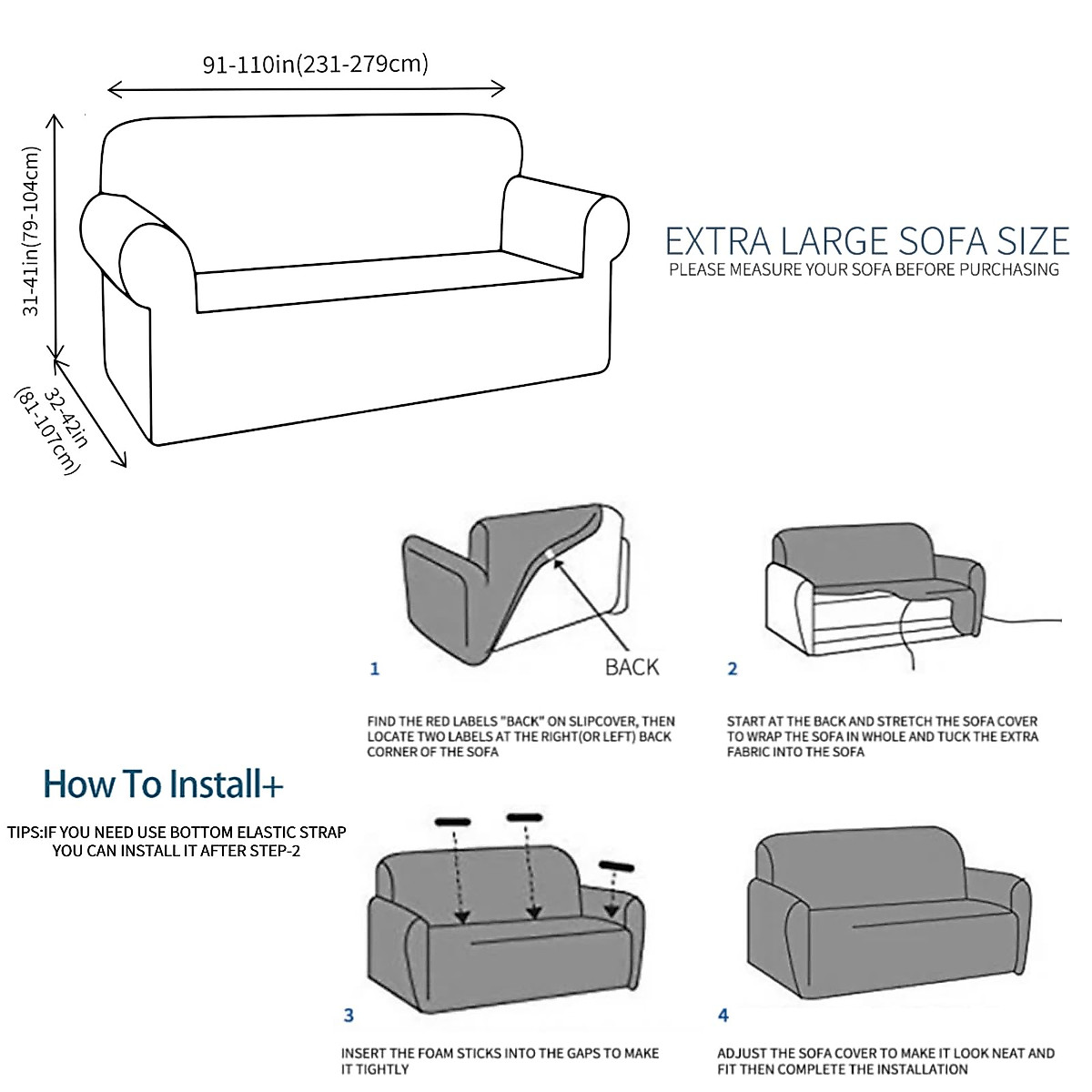 91-110in(231-279cm)

31-41in(79-104cm)

32-42in (81-107cm)

EXTRA LARGE SOFA SIZE
PLEASE MEASURE YOUR SOFA BEFORE PURCHASING

BACK

1

FIND THE RED LABELS "BACK" ON SLIPCOVER, THEN LOCATE TWO LABELS AT THE RIGHT(OR LEFT) BACK CORNER OF THE SOFA

2

START AT THE BACK AND STRETCH THE SOFA COVER TO WRAP THE SOFA IN WHOLE AND TUCK THE EXTRA FABRIC INTO THE SOFA

How To Install+

TIPS:IF YOU NEED USE BOTTOM ELASTIC STRAP YOU CAN INSTALL IT AFTER STEP-2

3

INSERT THE FOAM STICKS INTO THE GAPS TO MAKE IT TIGHTLY

4

ADJUST THE SOFA COVER TO MAKE IT LOOK NEAT AND FIT THEN COMPLETE THE INSTALLATION