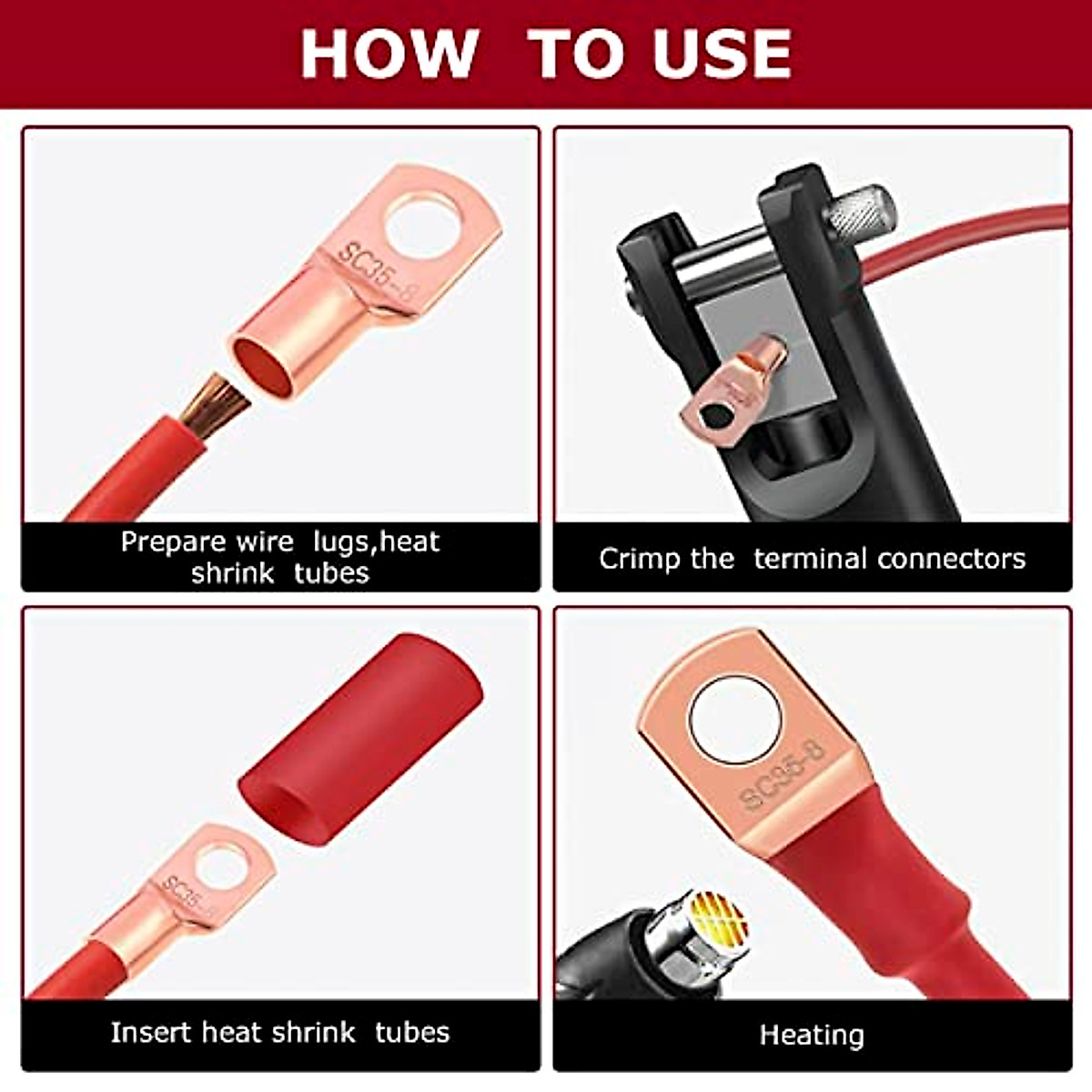 HOW TO USE

SC35-8

Prepare wire lugs,heat shrink tubes

Crimp the terminal connectors

SC35-8

Insert heat shrink tubes

SC35-8

Heating