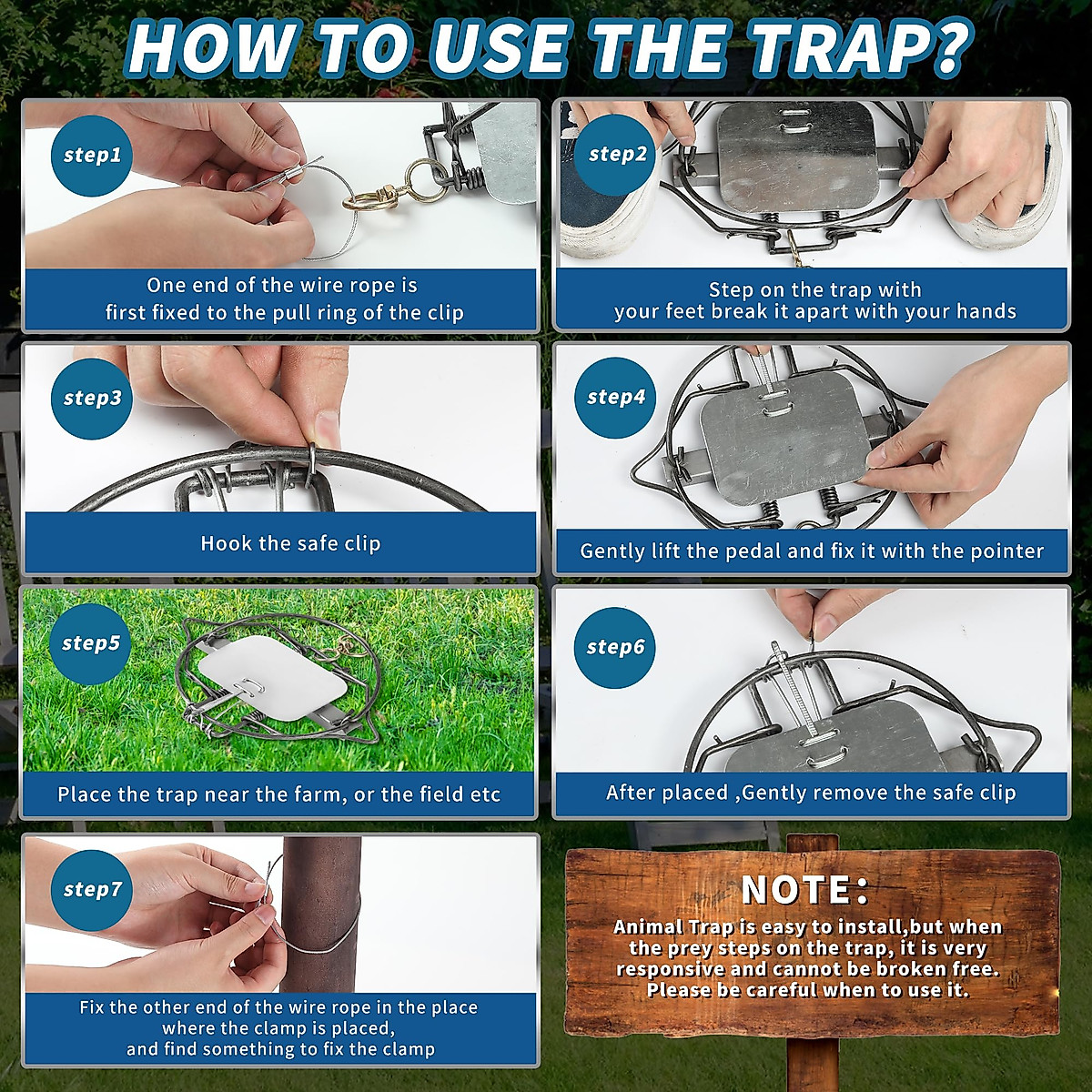 HOW TO USE THE TRAP?

step1

One end of the wire rope is first fixed to the pull ring of the clip

step2

Step on the trap with your feet break it apart with your hands

step3

Hook the safe clip

step4

Gently lift the pedal and fix it with the pointer

step5

Place the trap near the farm, or the field etc

step6

After placed ,Gently remove the safe clip

step7

Fix the other end of the wire rope in the place where the clamp is placed, and find something to fix the clamp

NOTE:

Animal Trap is easy to install,but when the prey steps on the trap, it is very responsive and cannot be broken free. Please be careful when to use it.