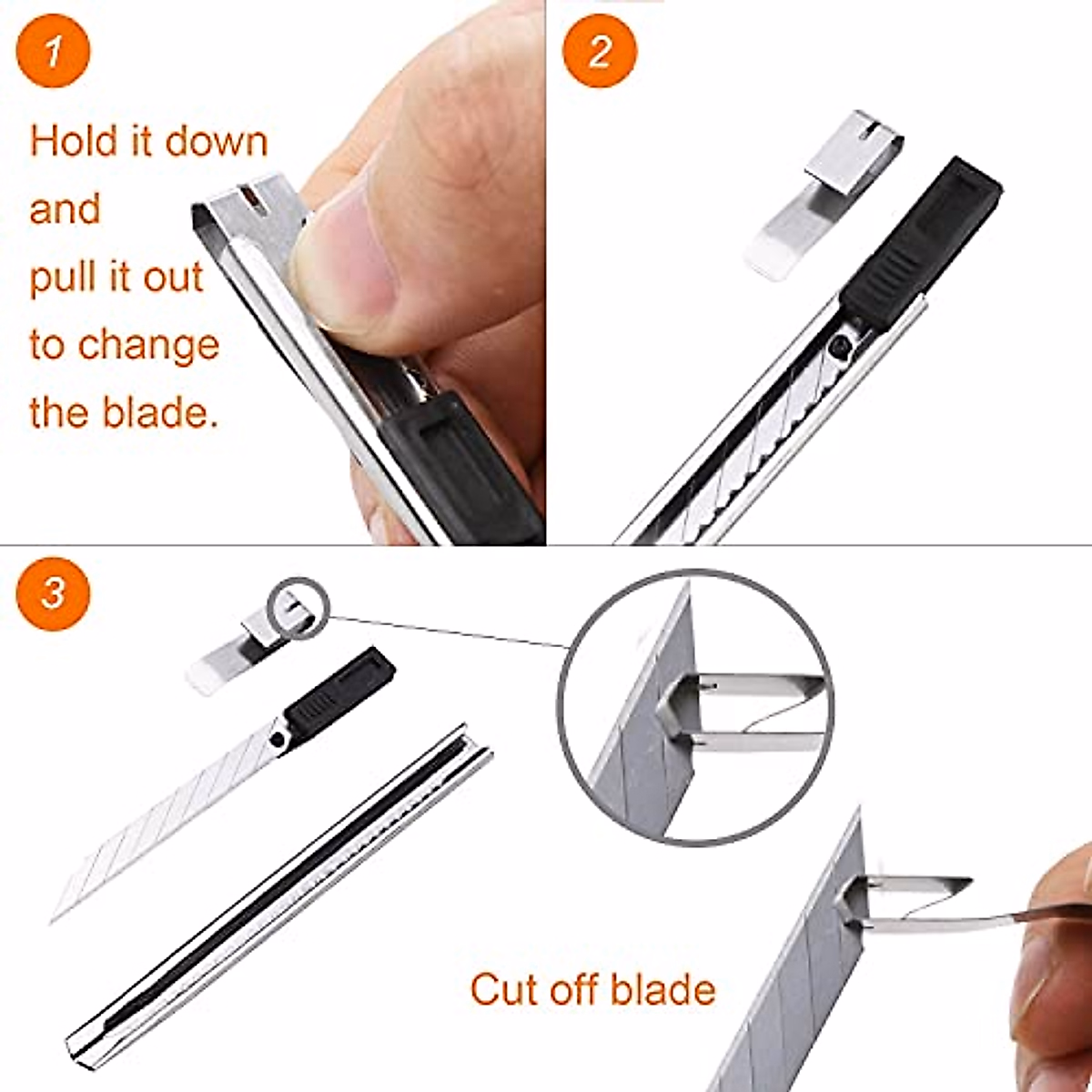 1

Hold it down and pull it out to change the blade.

2

3

Cut off blade