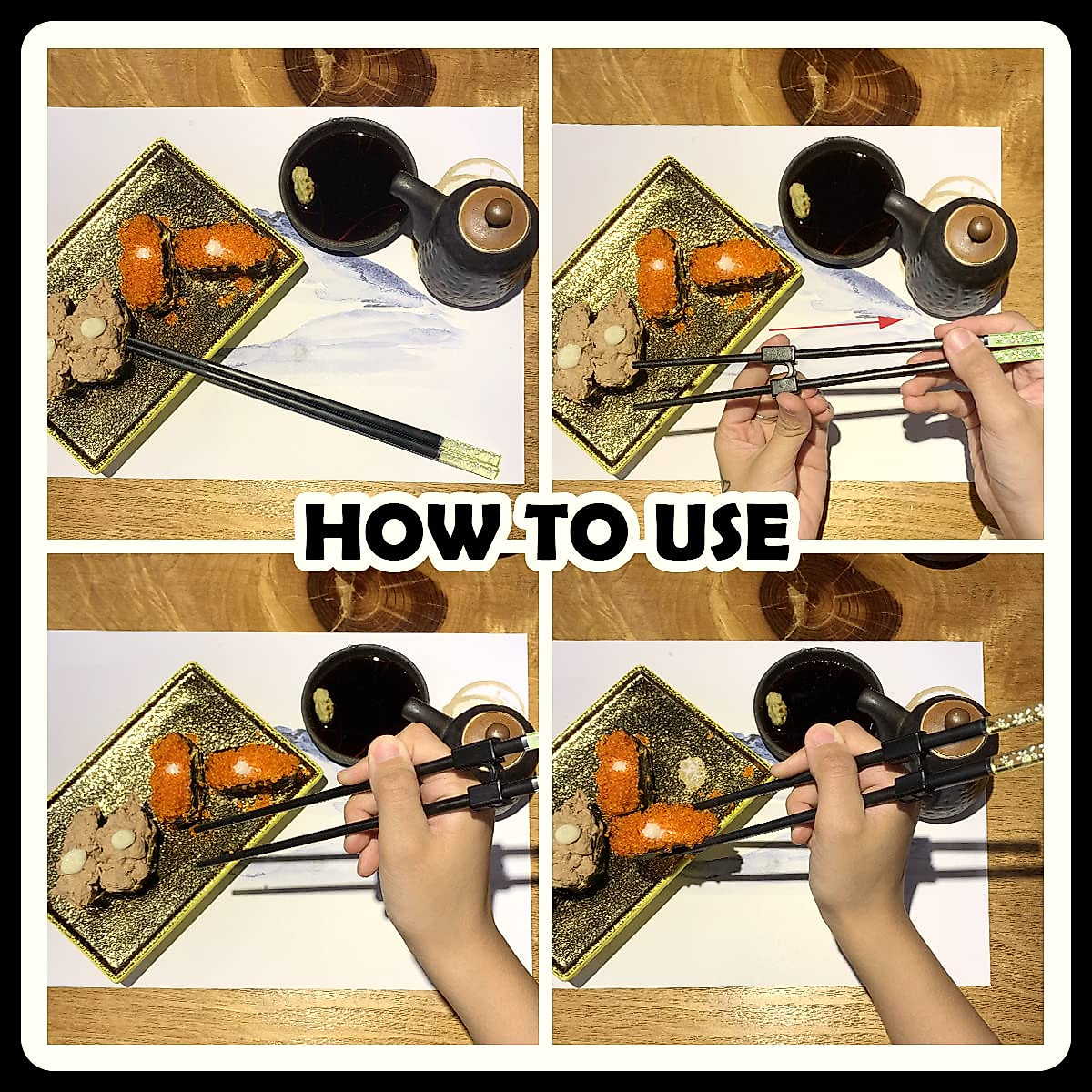 HOW TO USE