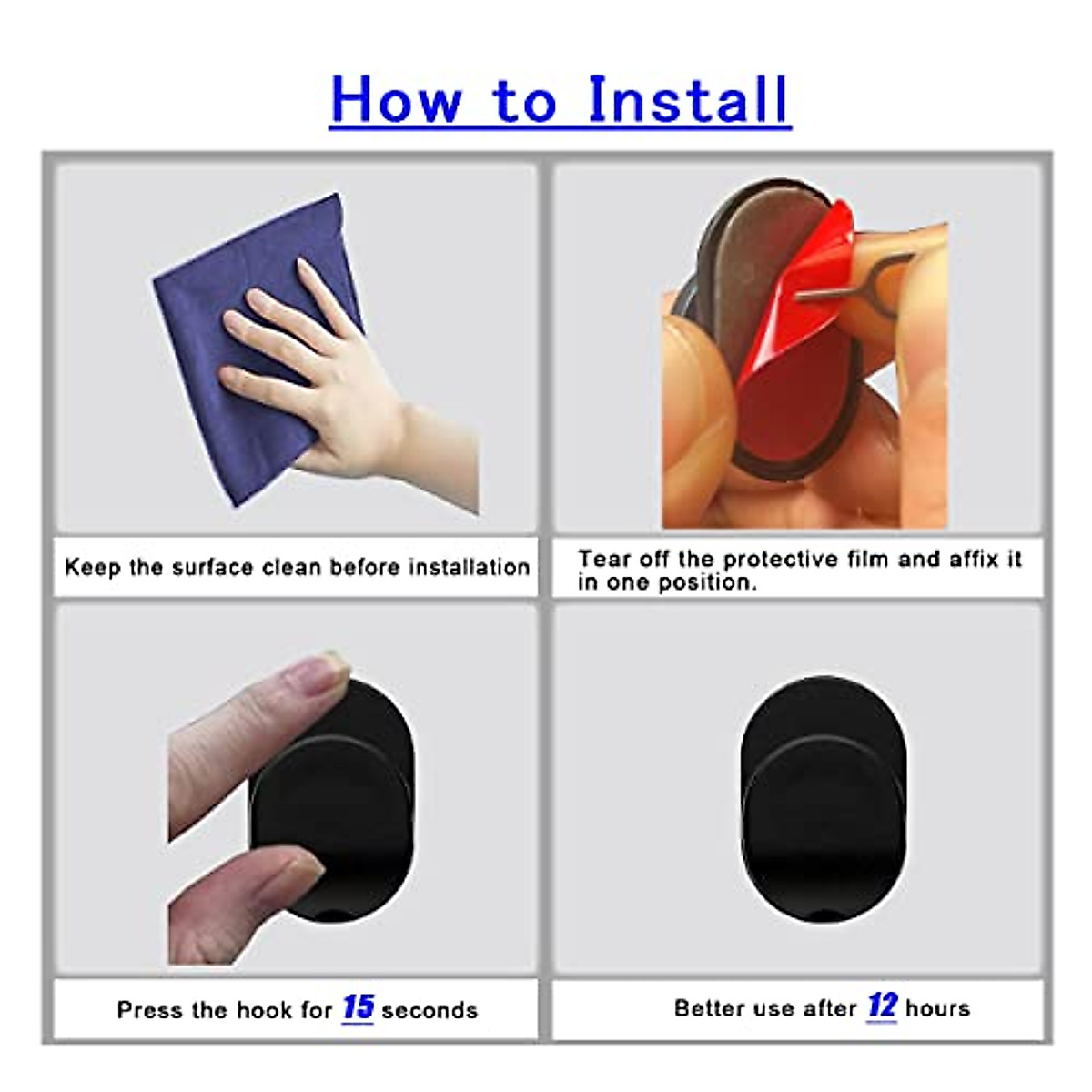 How to Install

Keep the surface clean before installation

Tear off the protective film and affix it in one position.

Press the hook for 15 seconds

Better use after 12 hours