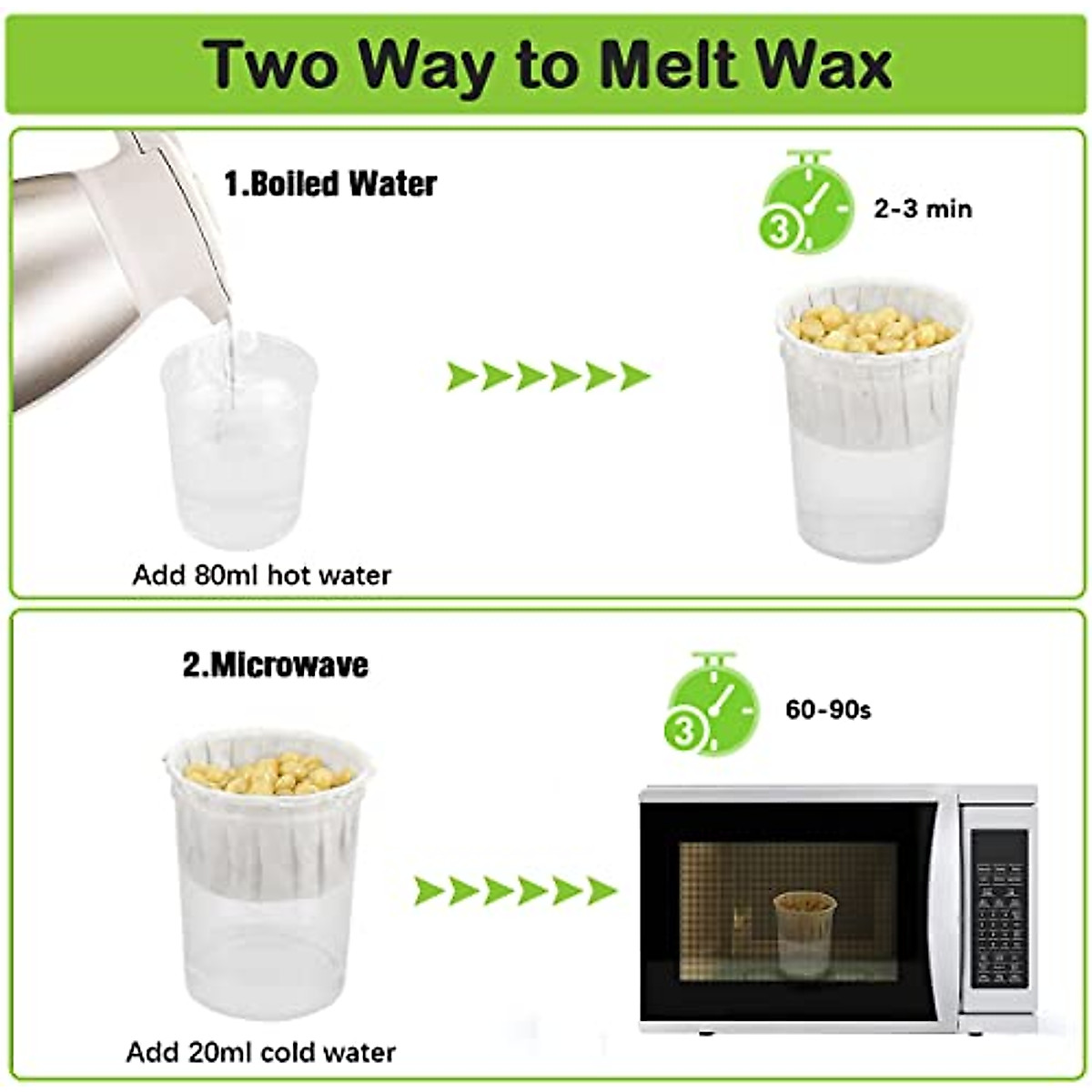 Two Way to Melt Wax

1.Boiled Water

3

2-3 min

Add 80ml hot water

2.Microwave

3

60-90s

Add 20ml cold water