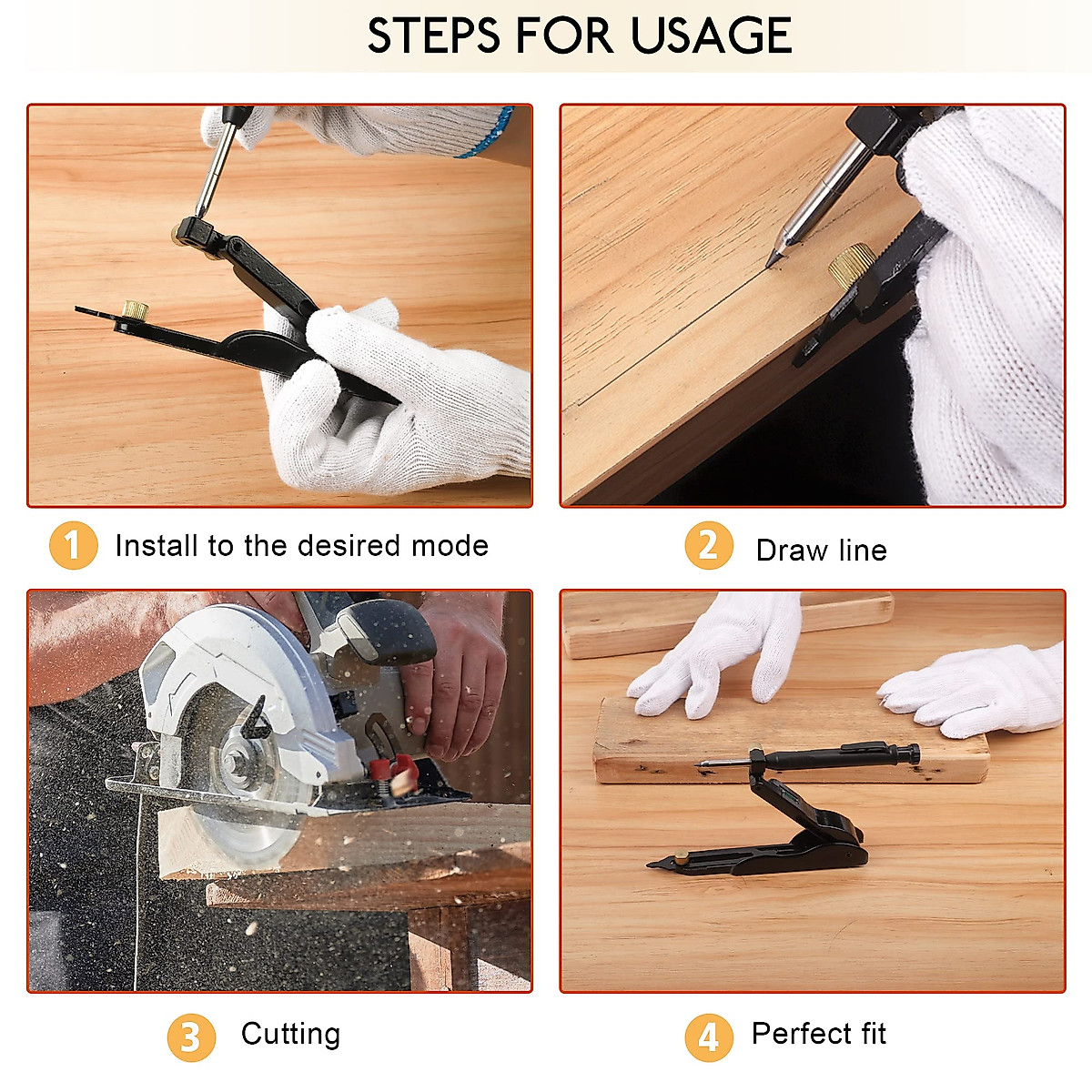 STEPS FOR USAGE

1 Install to the desired mode

2 Draw line

3 Cutting

4 Perfect fit