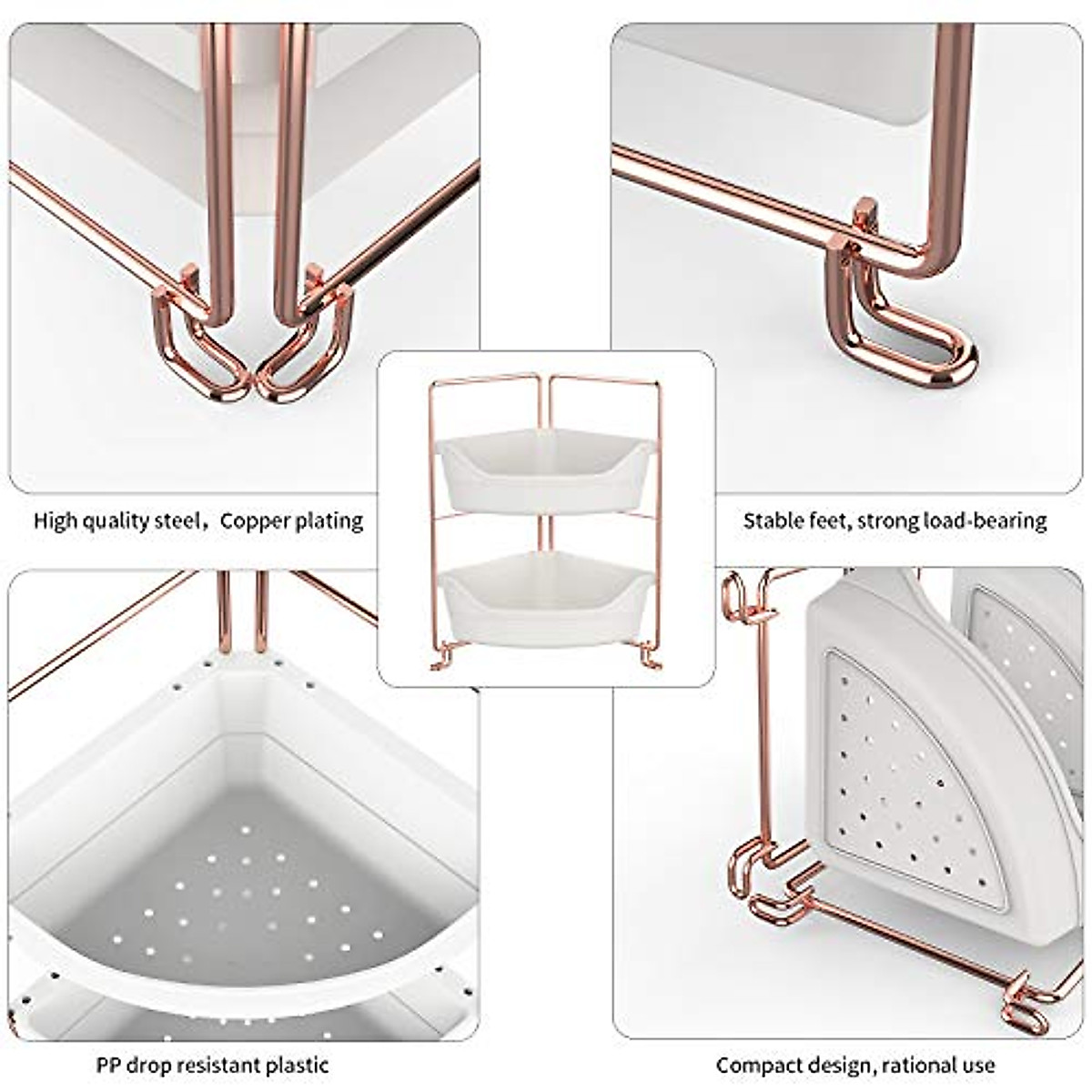 High quality steel，Copper plating

Stable feet, strong load-bearing

PP drop resistant plastic

Compact design, rational use