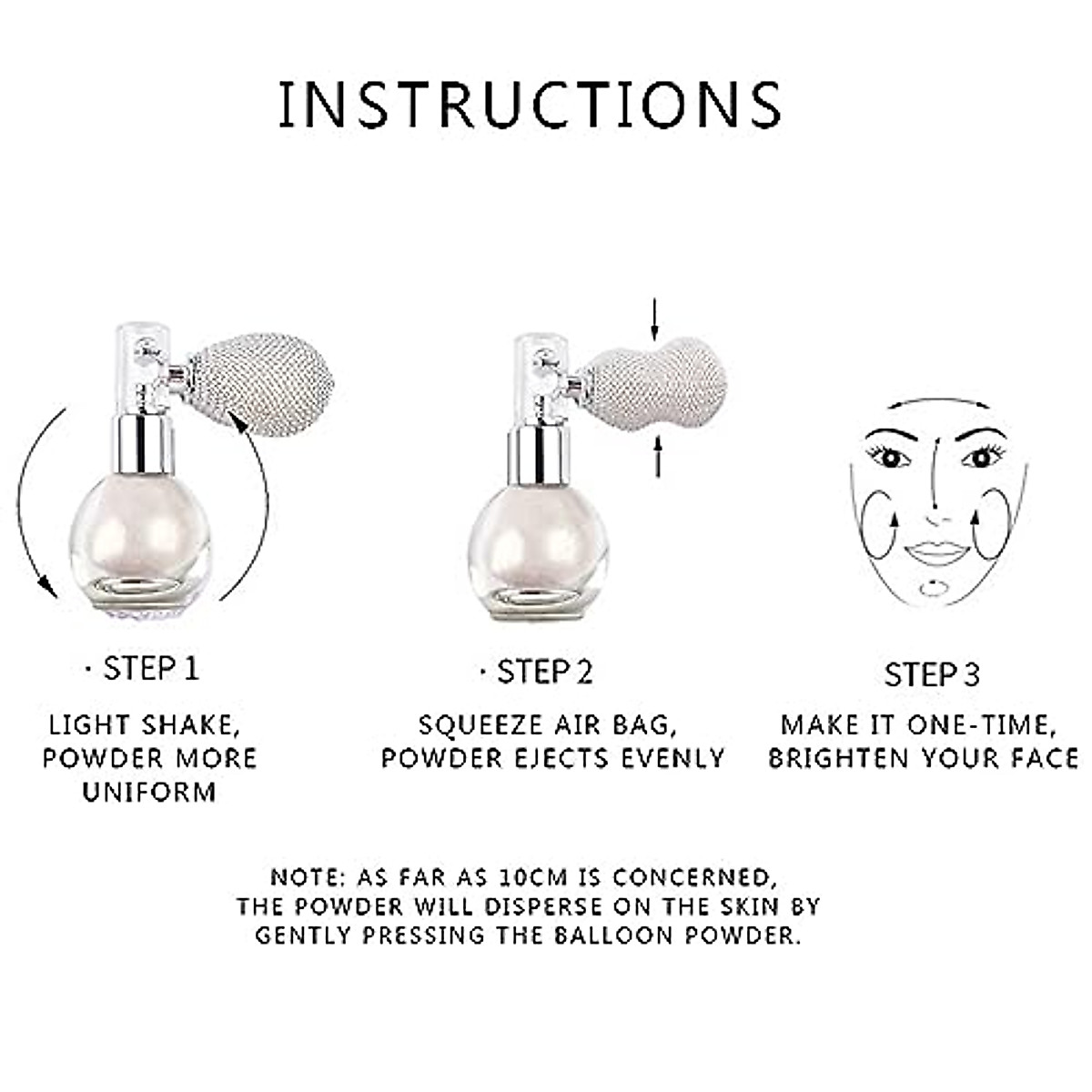 INSTRUCTIONS

· STEP 1

LIGHT SHAKE, POWDER MORE UNIFORM

· STEP 2

SQUEEZE AIR BAG, POWDER EJECTS EVENLY

STEP 3

MAKE IT ONE-TIME, BRIGHTEN YOUR FACE

NOTE: AS FAR AS 10CM IS CONCERNED, THE POWDER WILL DISPERSE ON THE SKIN BY GENTLY PRESSING THE BALLOON POWDER.