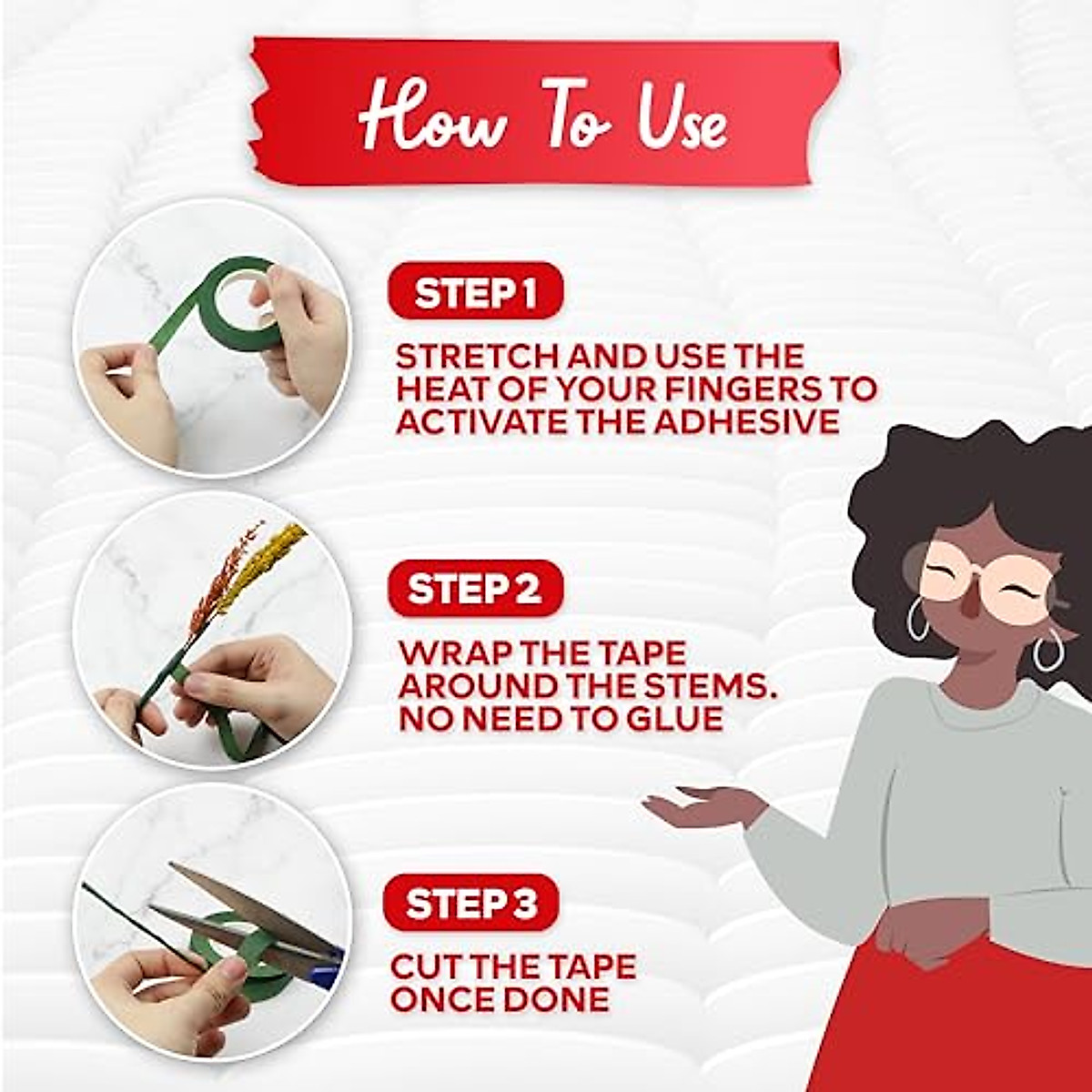 How To Use

STEP 1

STRETCH AND USE THE HEAT OF YOUR FINGERS TO ACTIVATE THE ADHESIVE

STEP 2

WRAP THE TAPE AROUND THE STEMS. NO NEED TO GLUE

STEP 3

CUT THE TAPE ONCE DONE