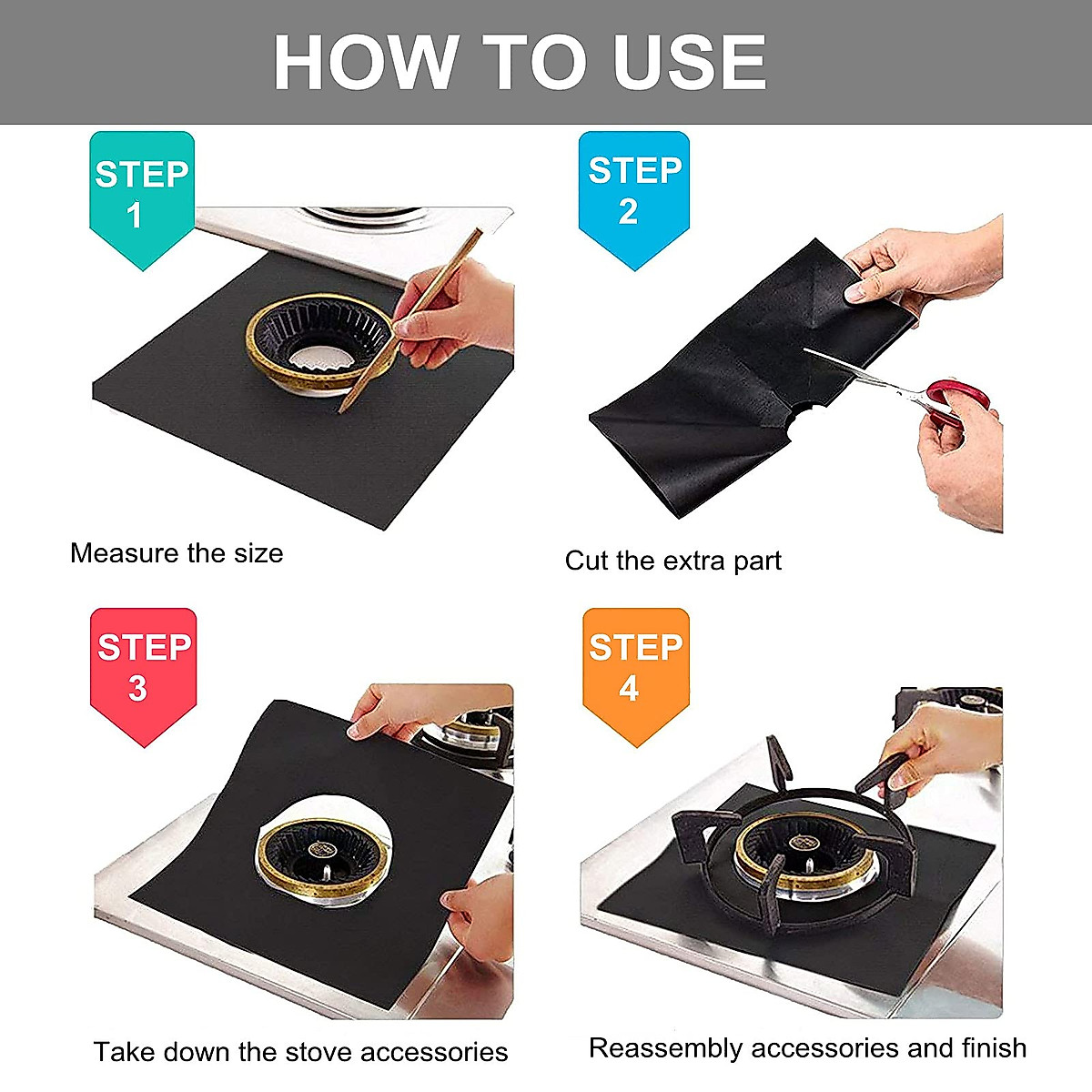 HOW TO USE

STEP 1

Measure the size

STEP 2

Cut the extra part

STEP 3

Take down the stove accessories

STEP 4

Reassembly accessories and finish