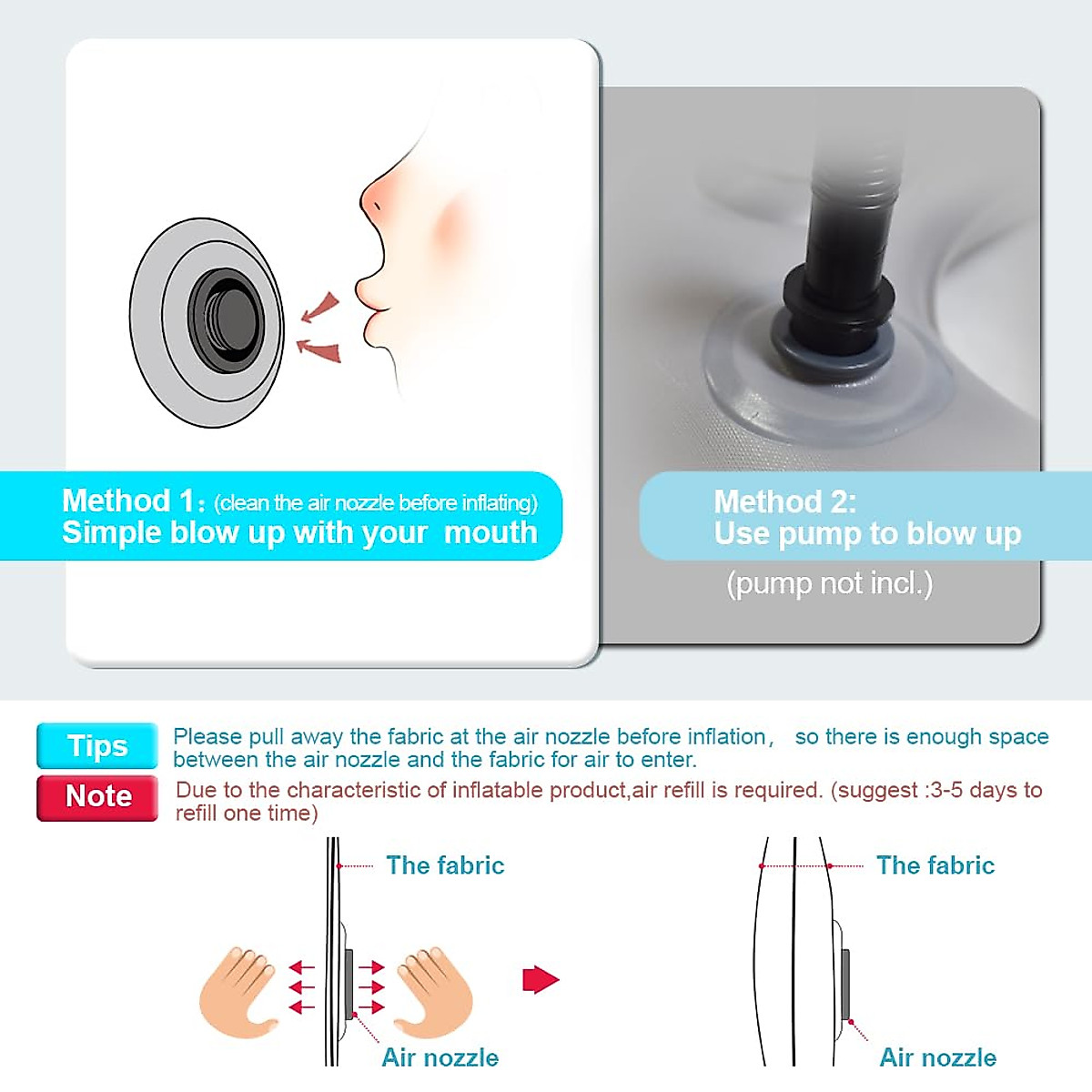 Method 1: (clean the air nozzle before inflating)
Simple blow up with your mouth

Method 2:
Use pump to blow up
(pump not incl.)

Tips Please pull away the fabric at the air nozzle before inflation, so there is enough space between the air nozzle and the fabric for air to enter.

Note Due to the characteristic of inflatable product,air refill is required. (suggest :3-5 days to refill one time)

The fabric

Air nozzle

The fabric

Air nozzle