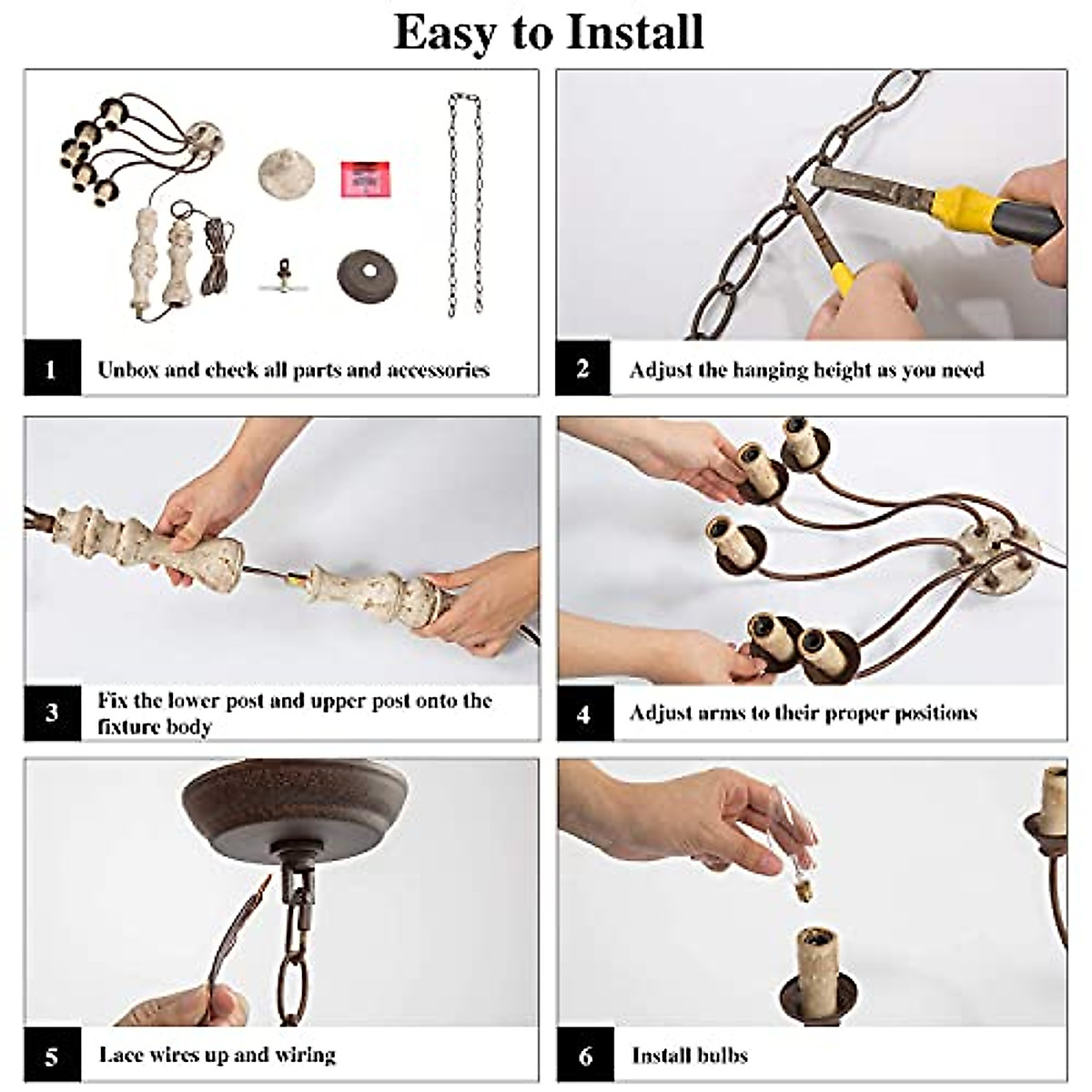 Easy to Install

1 Unbox and check all parts and accessories

2 Adjust the hanging height as you need

3 Fix the lower post and upper post onto the fixture body

4 Adjust arms to their proper positions

5 Lace wires up and wiring

6 Install bulbs