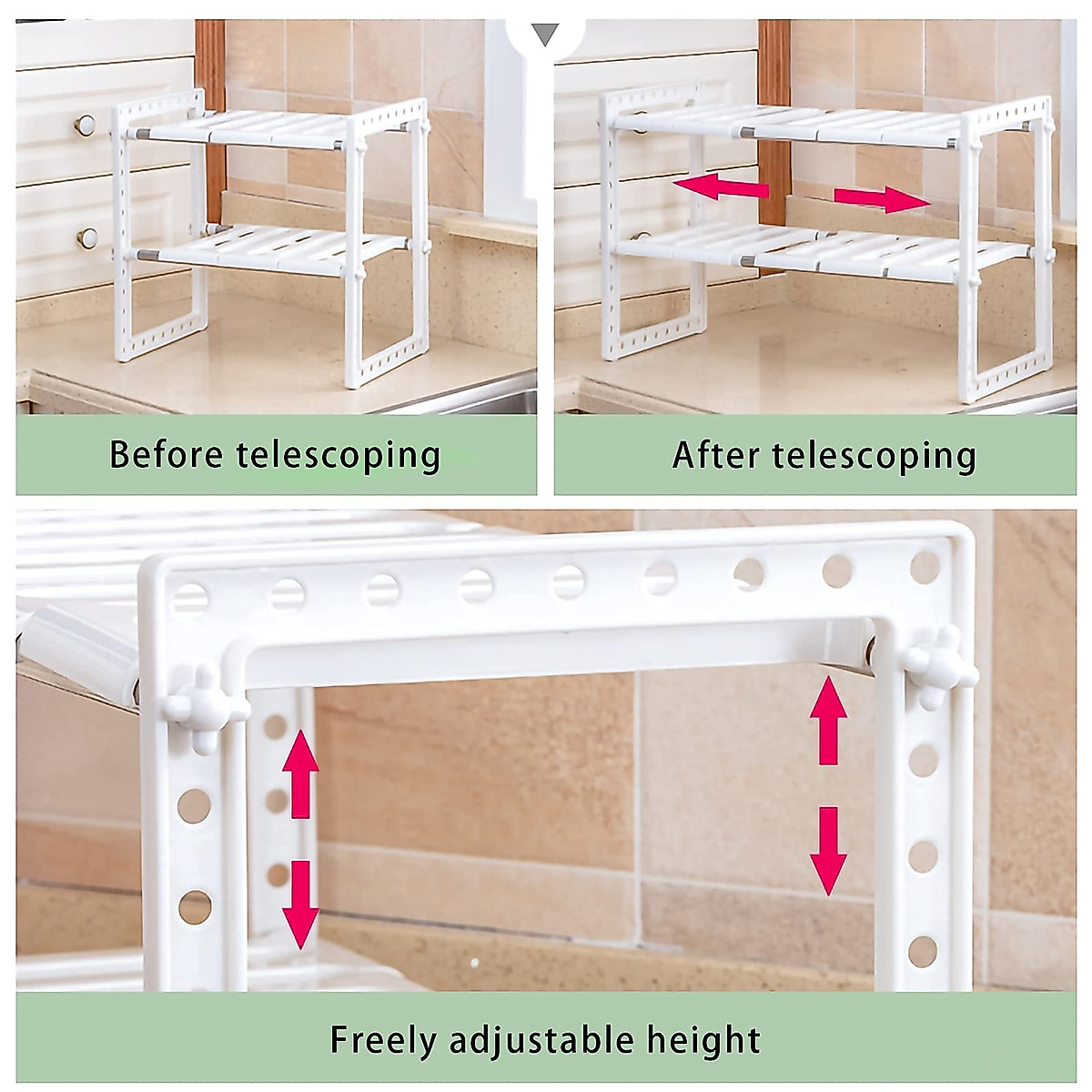 Before telescoping

After telescoping

Freely adjustable height