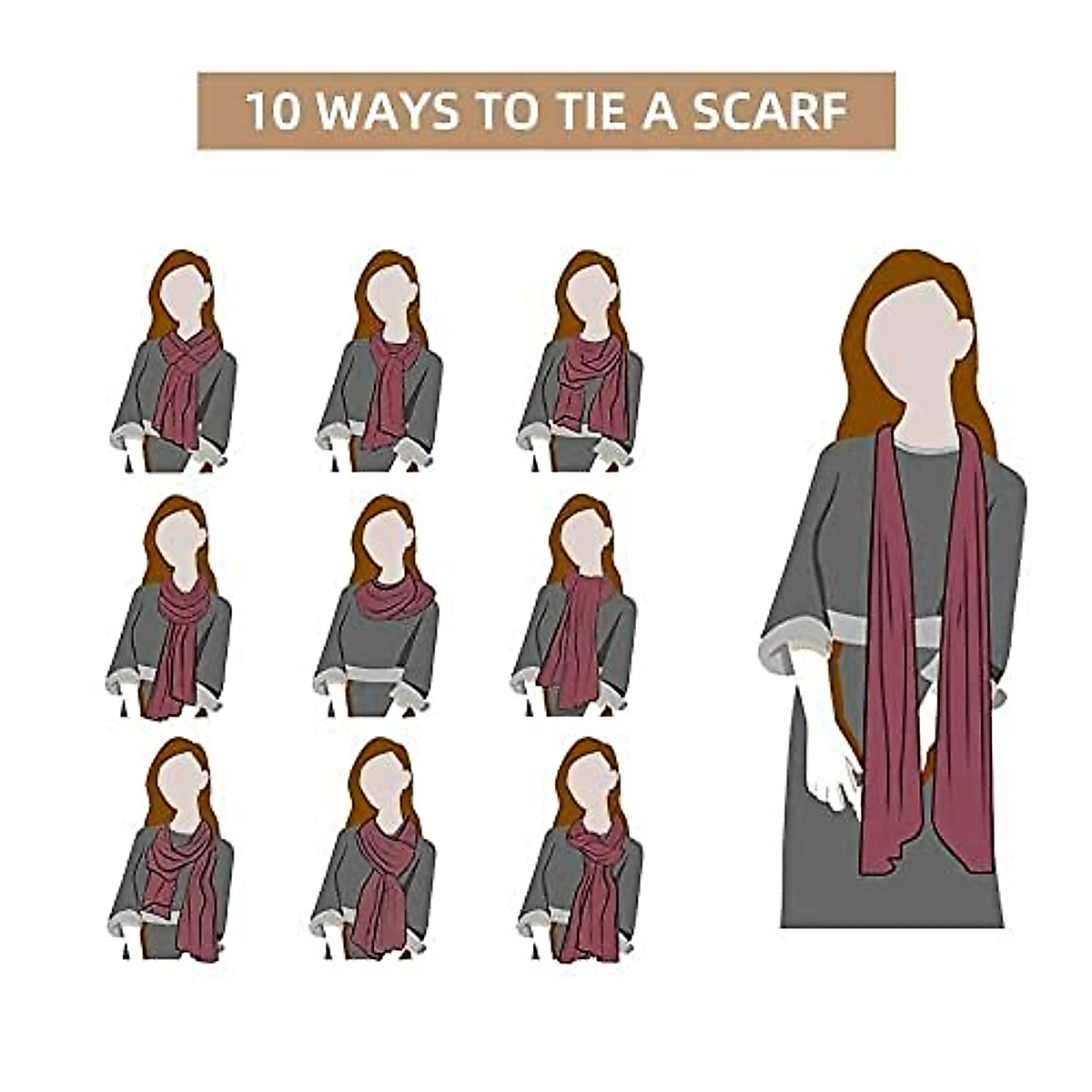 10 WAYS TO TIE A SCARF