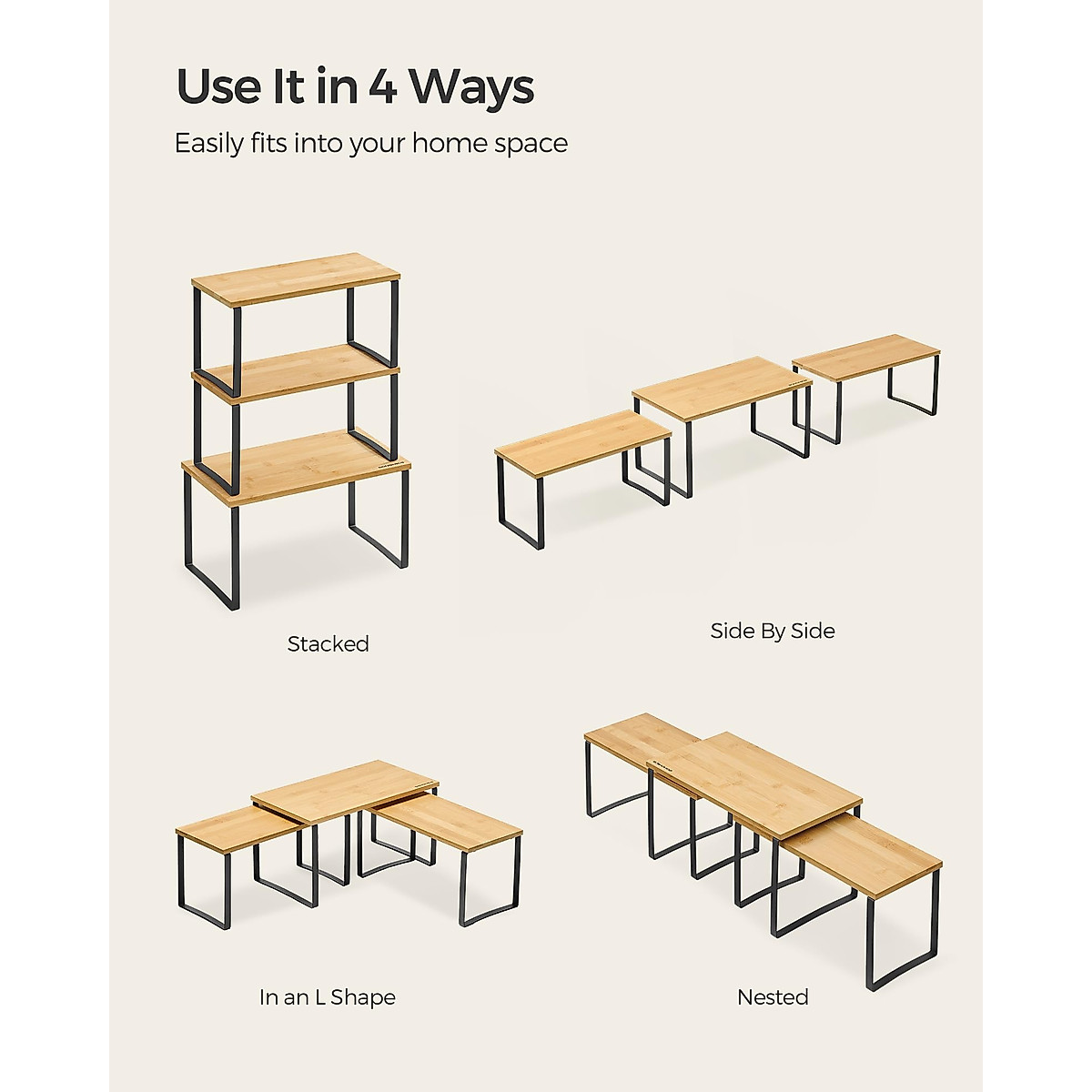 Use It in 4 Ways

Easily fits into your home space

Stacked

Side By Side

In an L Shape

Nested