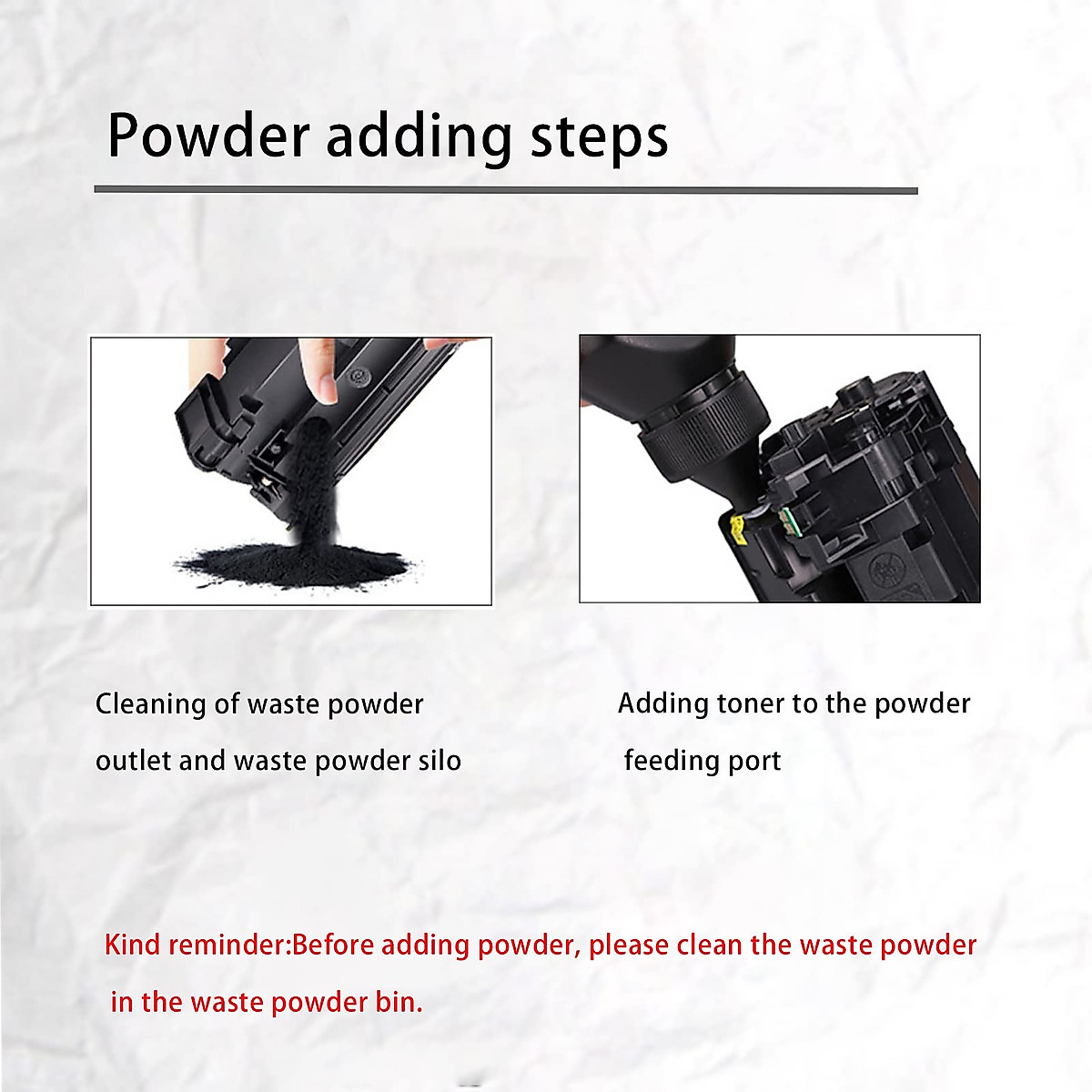 Powder adding steps

Cleaning of waste powder outlet and waste powder silo

Adding toner to the powder feeding port

Kind reminder:Before adding powder, please clean the waste powder in the waste powder bin.