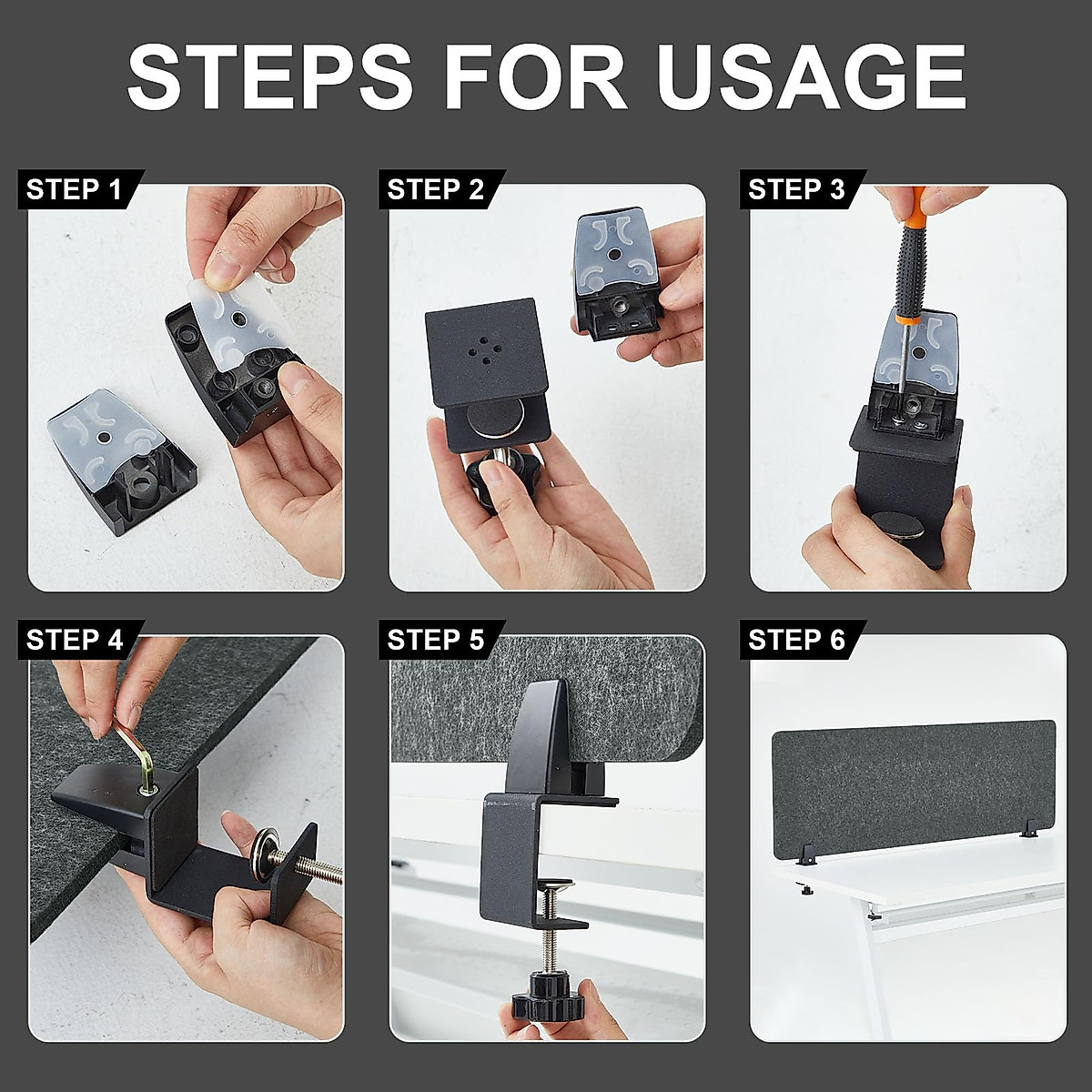 STEPS FOR USAGE

STEP 1

STEP 2

STEP 3

STEP 4

STEP 5

STEP 6