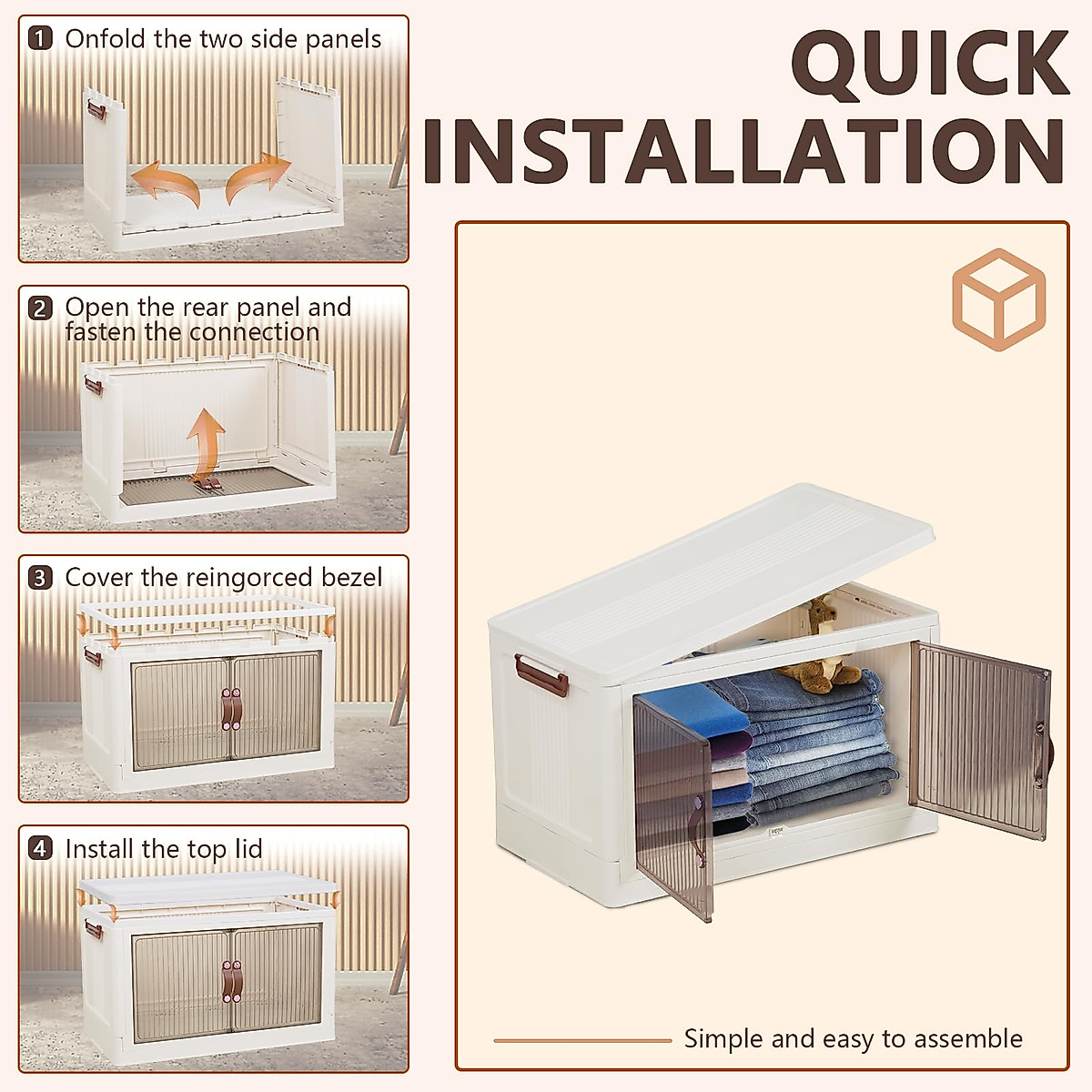 1 Onfold the two side panels

2 Open the rear panel and fasten the connection

3 Cover the reingorced bezel

4 Install the top lid

QUICK INSTALLATION

Simple and easy to assemble