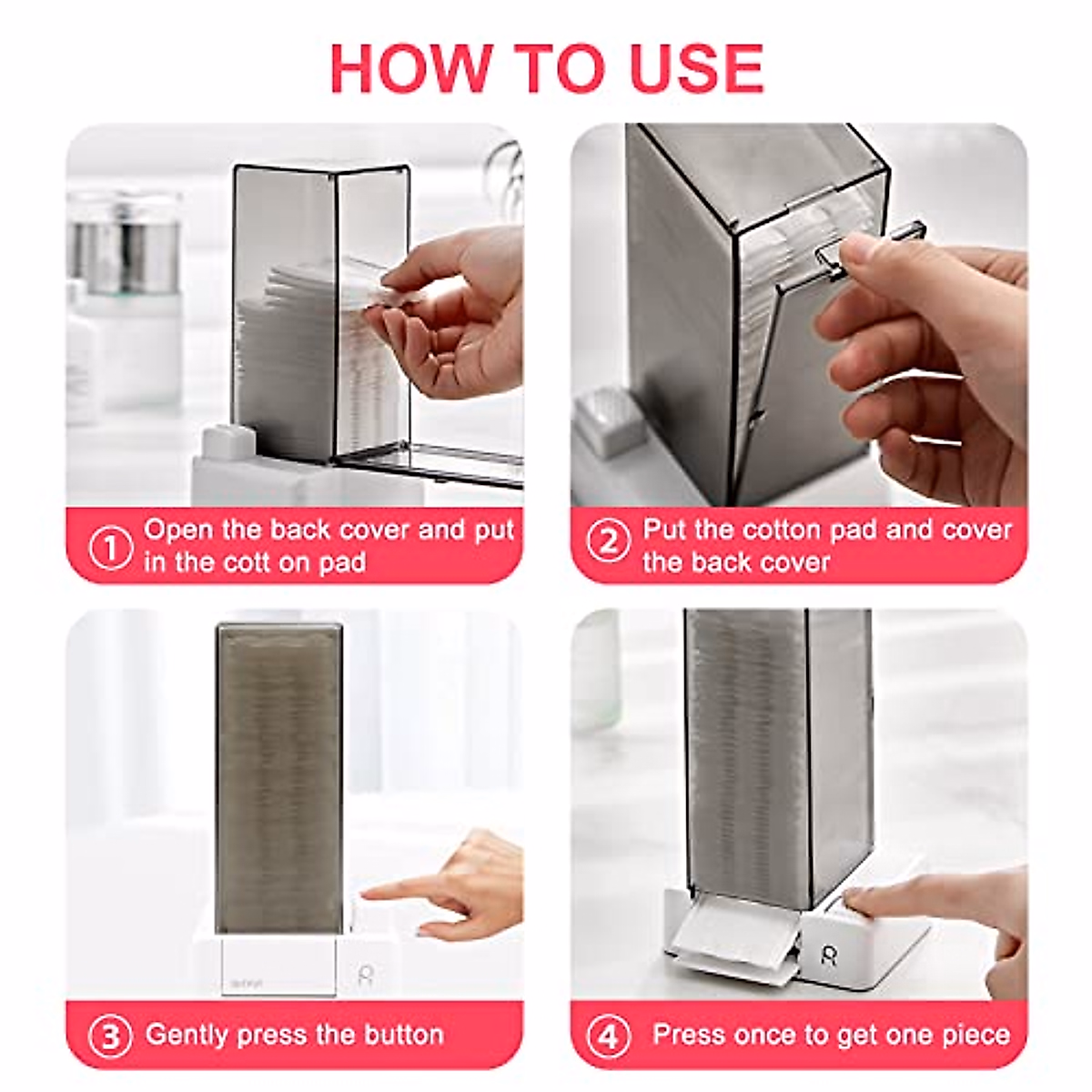 HOW TO USE

① Open the back cover and put in the cott on pad

② Put the cotton pad and cover the back cover

③ Gently press the button

④ Press once to get one piece