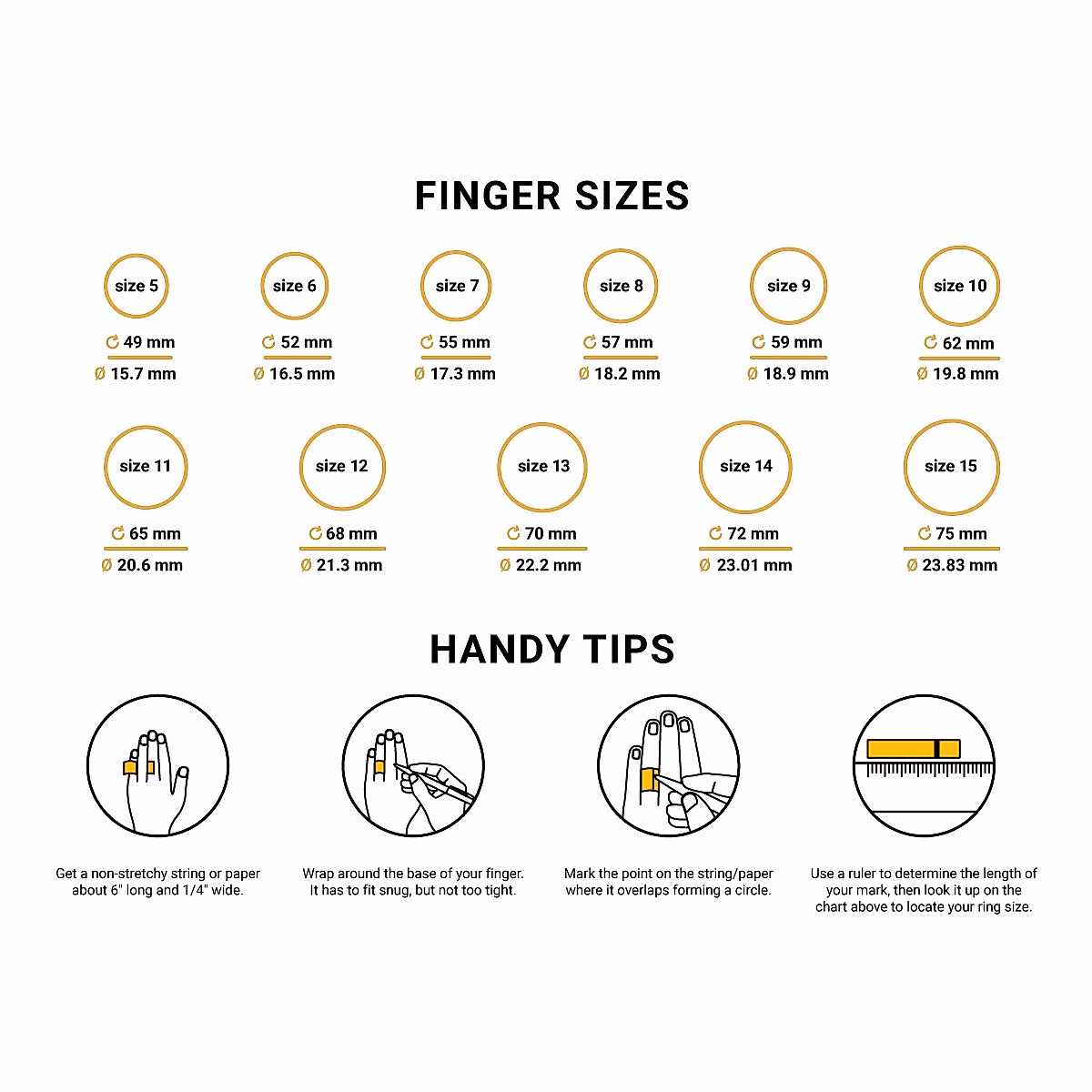 FINGER SIZES

size 5
49 mm
Ø 15.7 mm

size 6
52 mm
Ø 16.5 mm

size 7
55 mm
Ø 17.3 mm

size 8
57 mm
Ø 18.2 mm

size 9
59 mm
Ø 18.9 mm

size 10
62 mm
Ø 19.8 mm

size 11
65 mm
Ø 20.6 mm

size 12
68 mm
Ø 21.3 mm

size 13
70 mm
Ø 22.2 mm

size 14
72 mm
Ø 23.01 mm

size 15
75 mm
Ø 23.83 mm

HANDY TIPS

Get a non-stretchy string or paper about 6" long and 1/4" wide.

Wrap around the base of your finger. It has to fit snug, but not too tight.

Mark the point on the string/paper where it overlaps forming a circle.

Use a ruler to determine the length of your mark, then look it up on the chart above to locate your ring size.