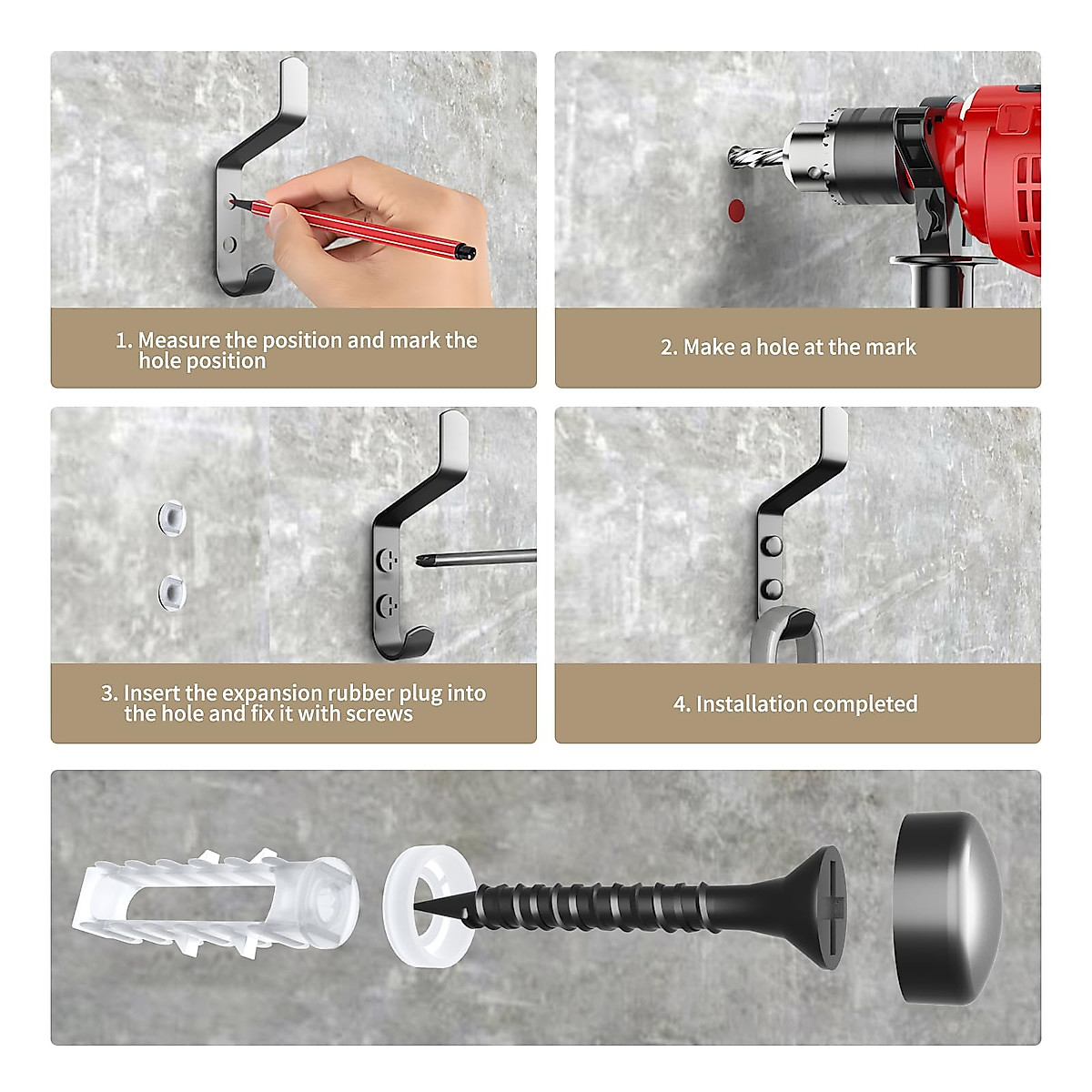 1. Measure the position and mark the hole position

2. Make a hole at the mark

3. Insert the expansion rubber plug into the hole and fix it with screws

4. Installation completed