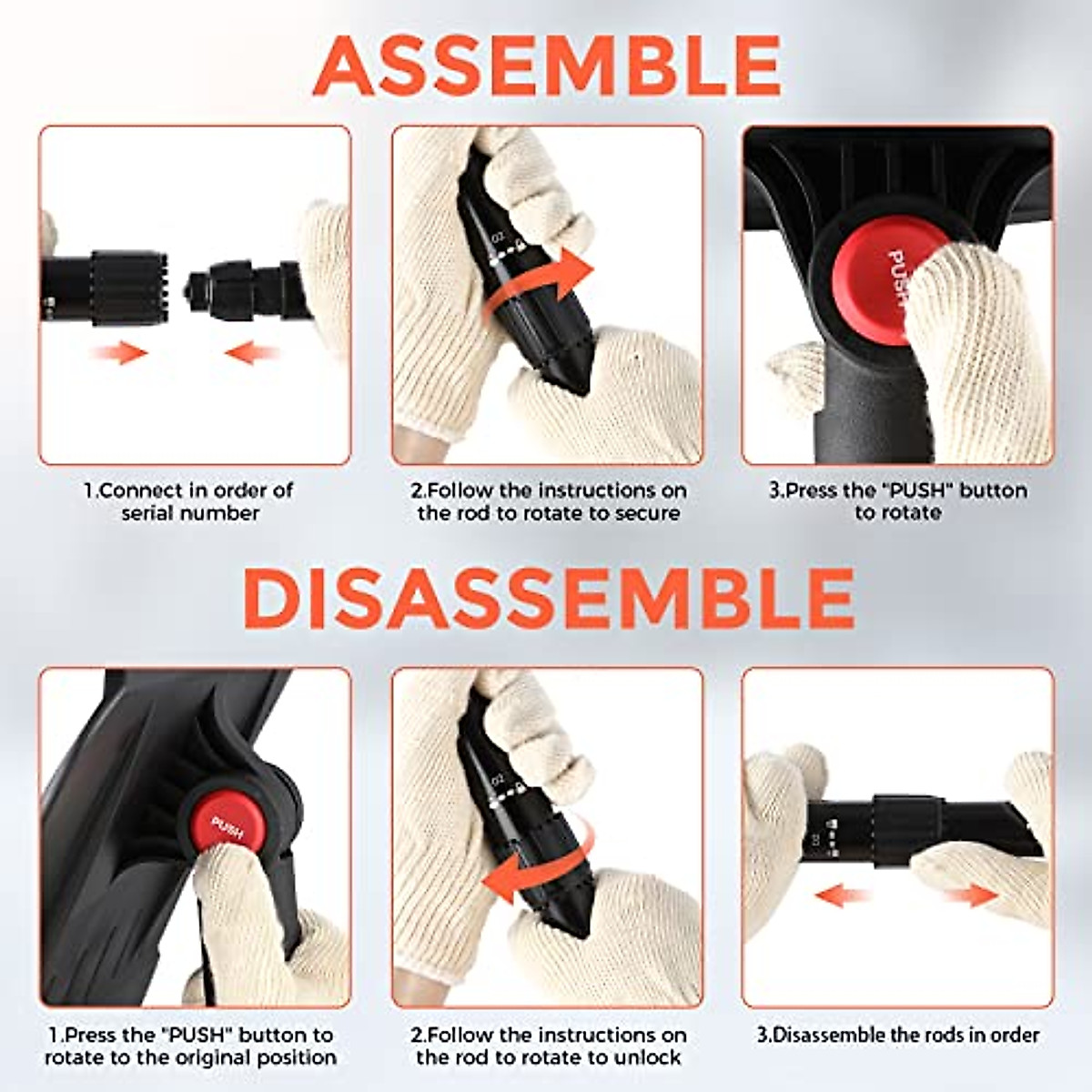 ASSEMBLE

PUSH

1.Connect in order of serial number

2.Follow the instructions on the rod to rotate to secure

3.Press the "PUSH" button to rotate

DISASSEMBLE

PUSH

1.Press the "PUSH" button to rotate to the original position

2.Follow the instructions on the rod to rotate to unlock

3.Disassemble the rods in order